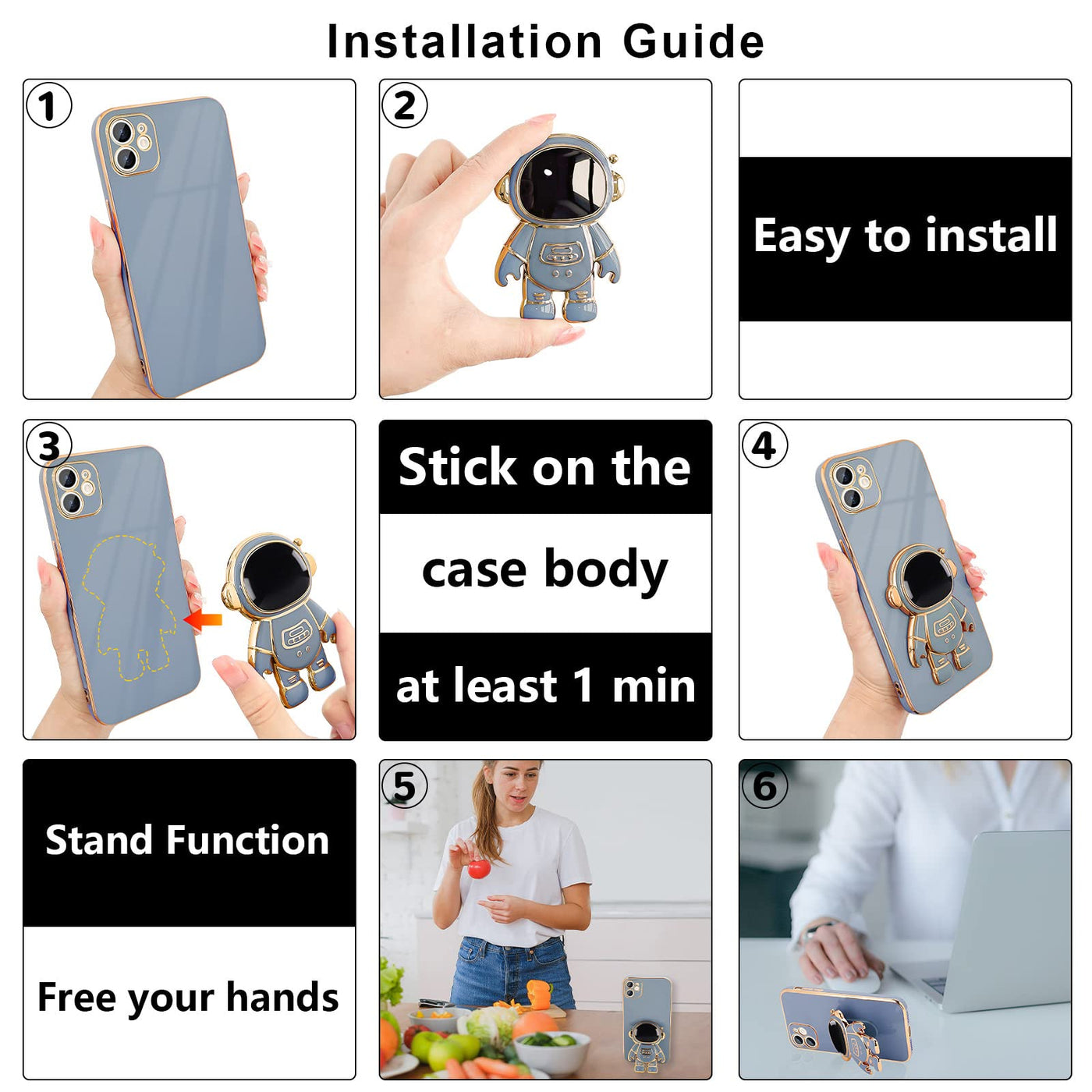 Installation Guide

1

2

Easy to install

3

Stick on the

case body

at least 1 min

4

Stand Function

Free your hands

5

6