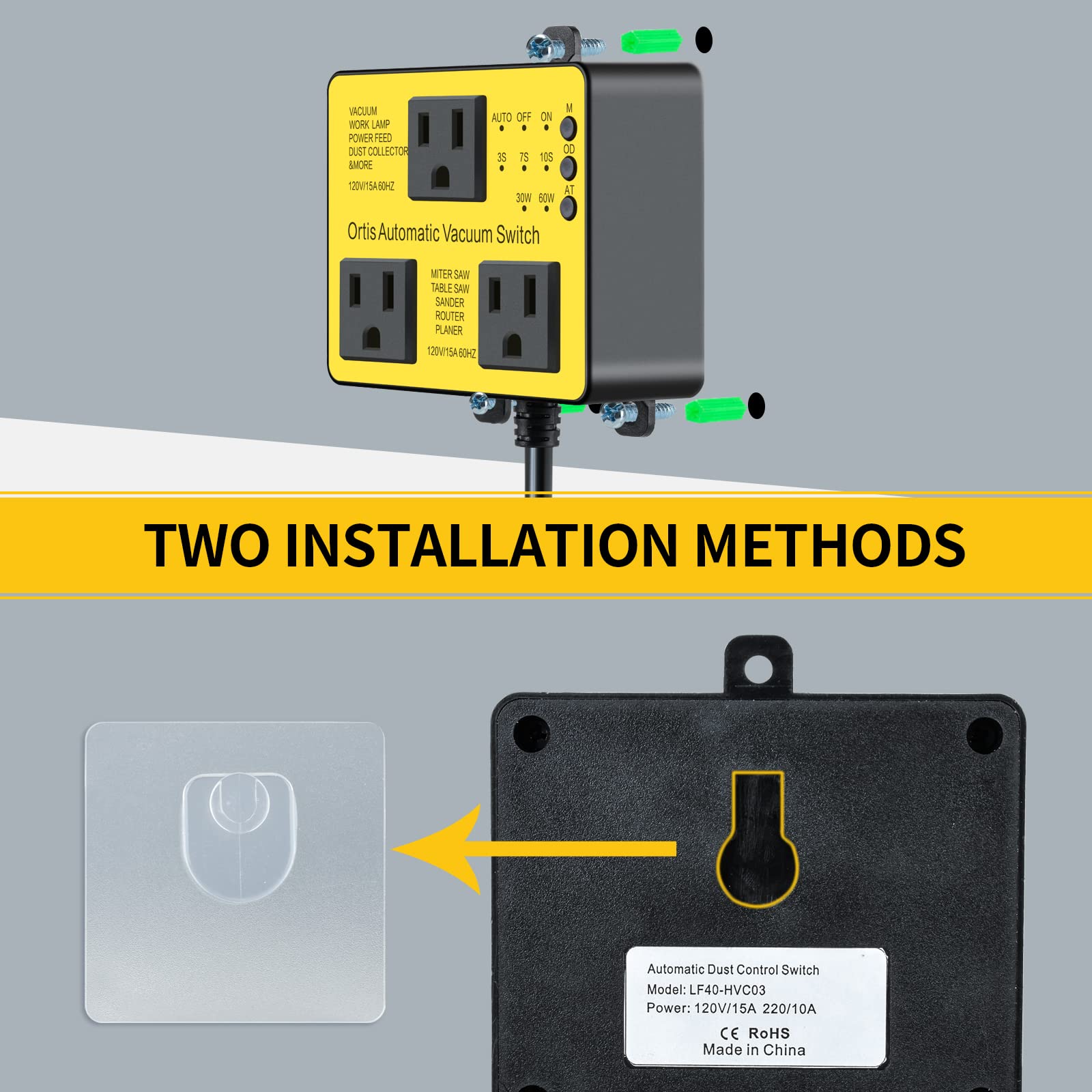 VACUUM
WORK LAMP
POWER FEED
DUST COLLECTOR
&MORE
120V/15A 60HZ

AUTO OFF ON M
3S 7S 10S OD
30W 60W AT

Ortis Automatic Vacuum Switch

MITER SAW
TABLE SAW
SANDER
ROUTER
PLANER
120V/15A 60HZ

TWO INSTALLATION METHODS

Automatic Dust Control Switch
Model: LF40-HVC03
Power: 120V/15A 220/10A
CE RoHS
Made in China