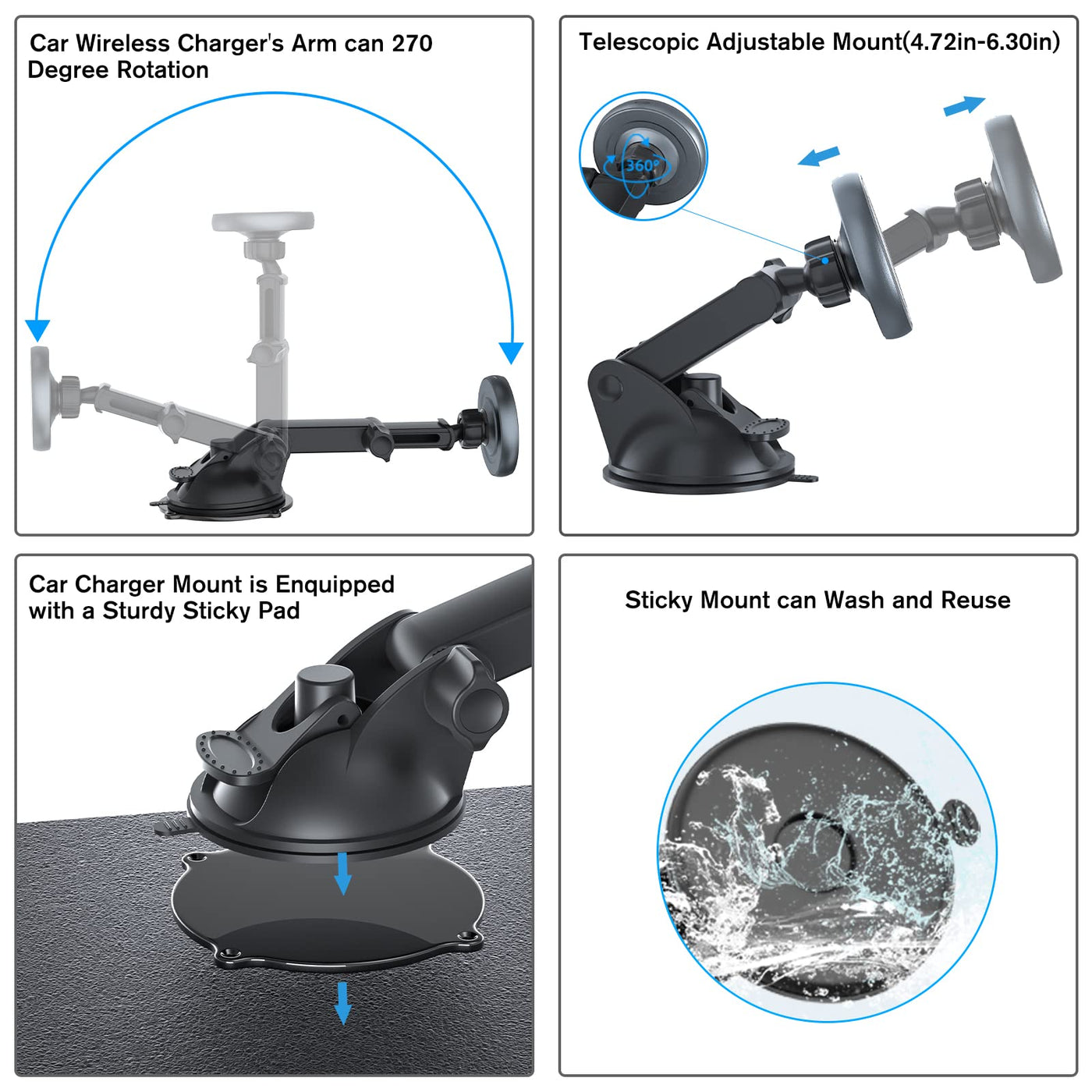 Car Wireless Charger's Arm can 270 Degree Rotation

Telescopic Adjustable Mount(4.72in-6.30in)

360°

Car Charger Mount is Enquipped with a Sturdy Sticky Pad

Sticky Mount can Wash and Reuse