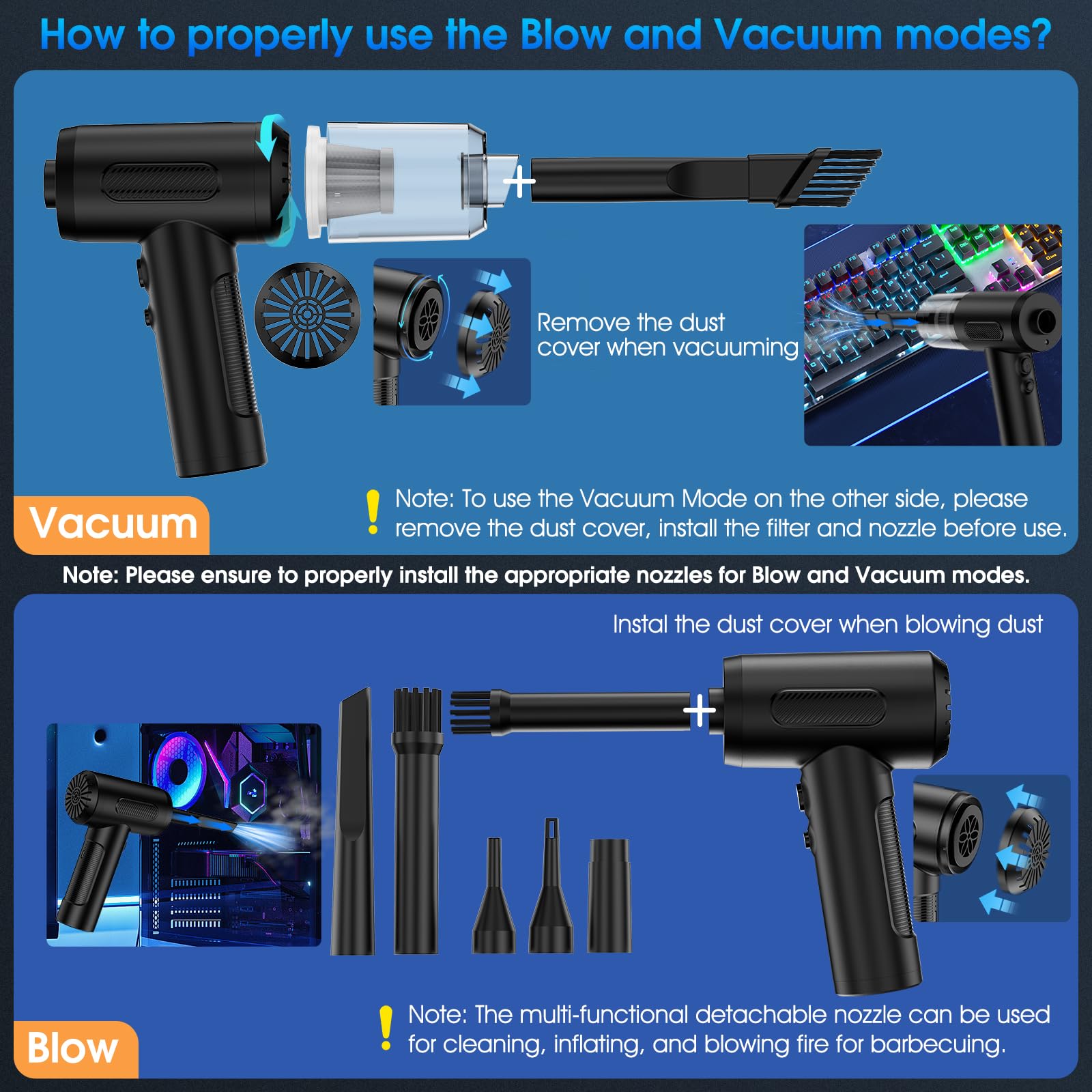 How to properly use the Blow and Vacuum modes?

Remove the dust cover when vacuuming

Vacuum

! Note: To use the Vacuum Mode on the other side, please remove the dust cover, install the filter and nozzle before use.

Note: Please ensure to properly install the appropriate nozzles for Blow and Vacuum modes.

Instal the dust cover when blowing dust

Blow

! Note: The multi-functional detachable nozzle can be used for cleaning, inflating, and blowing fire for barbecuing.