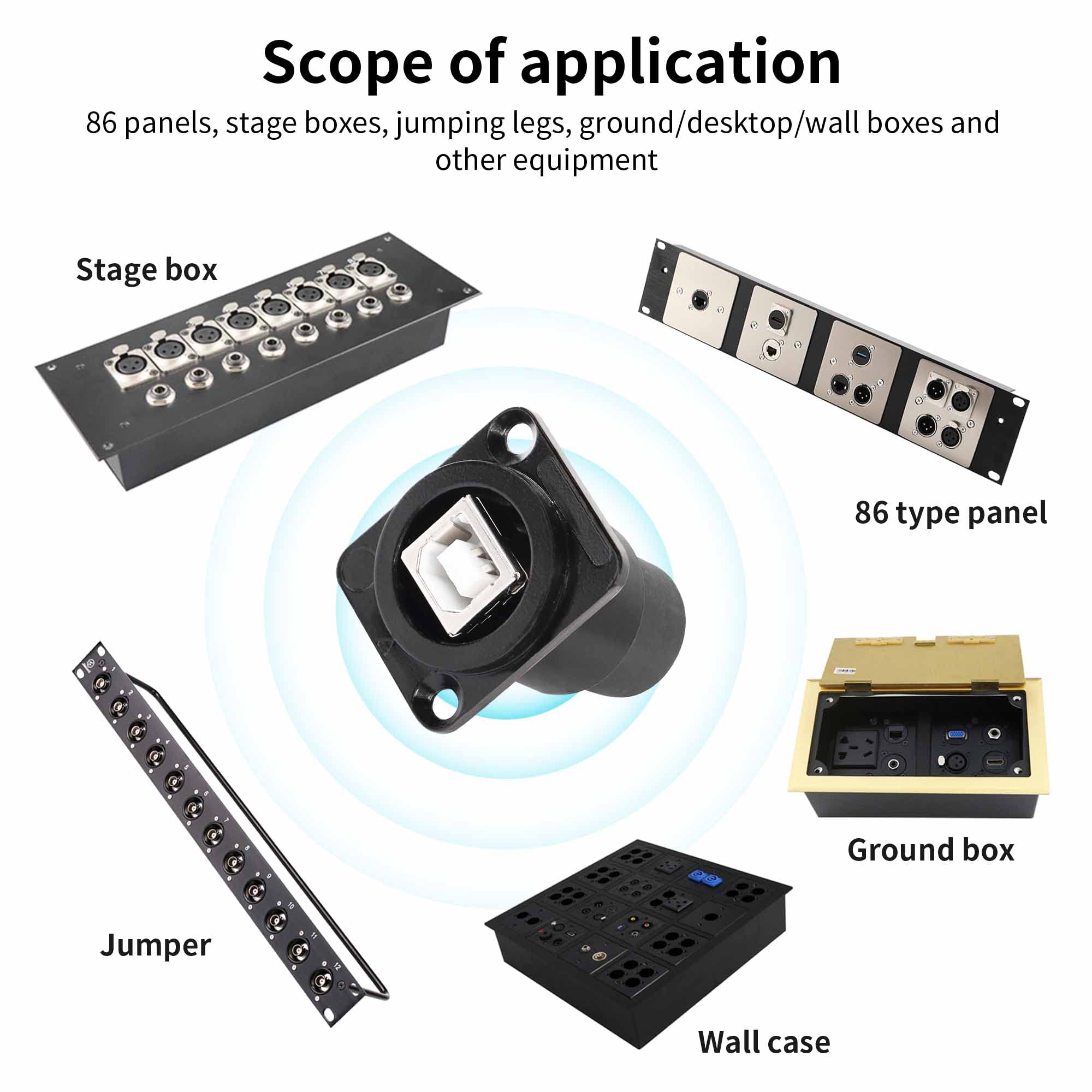 Scope of application

86 panels, stage boxes, jumping legs, ground/desktop/wall boxes and other equipment

Stage box

86 type panel

1
2
3
4
5
6
7
8
9
10
11
12

Jumper

Ground box

Wall case