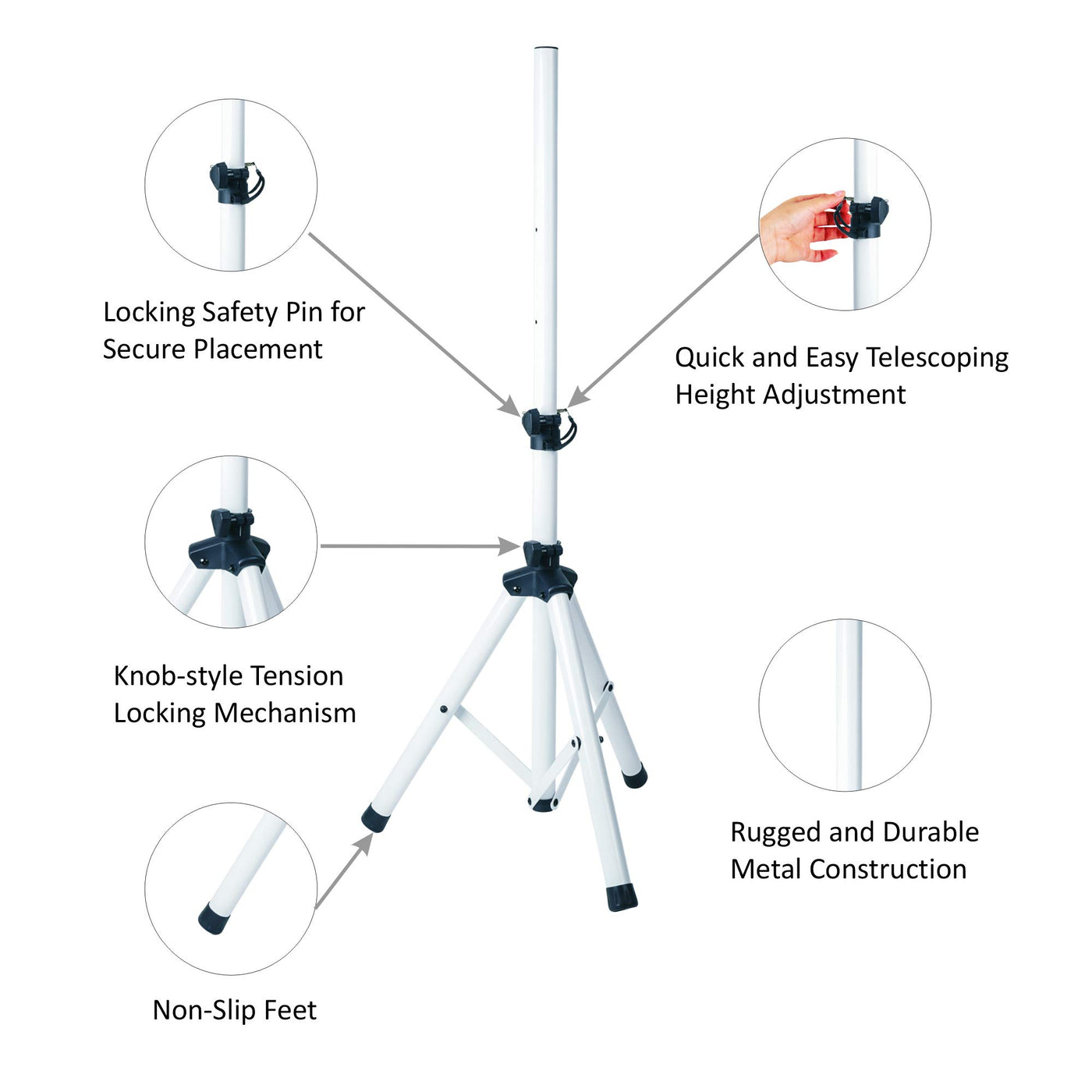 Locking Safety Pin for Secure Placement

Quick and Easy Telescoping Height Adjustment

Knob-style Tension Locking Mechanism

Rugged and Durable Metal Construction

Non-Slip Feet