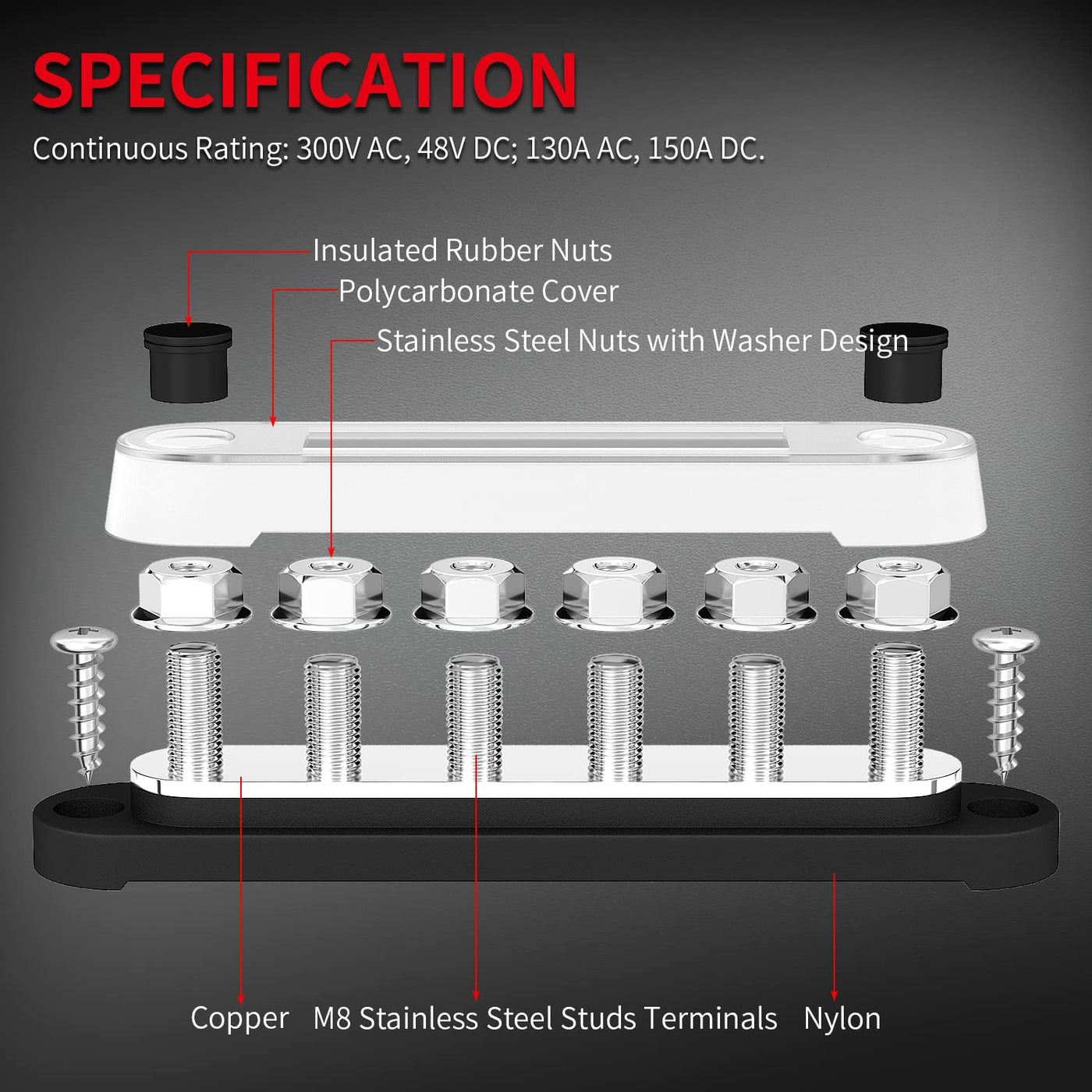 SPECIFICATION

Continuous Rating: 300V AC, 48V DC; 130A AC, 150A DC.

Insulated Rubber Nuts

Polycarbonate Cover

Stainless Steel Nuts with Washer Design

Copper

M8 Stainless Steel Studs Terminals

Nylon