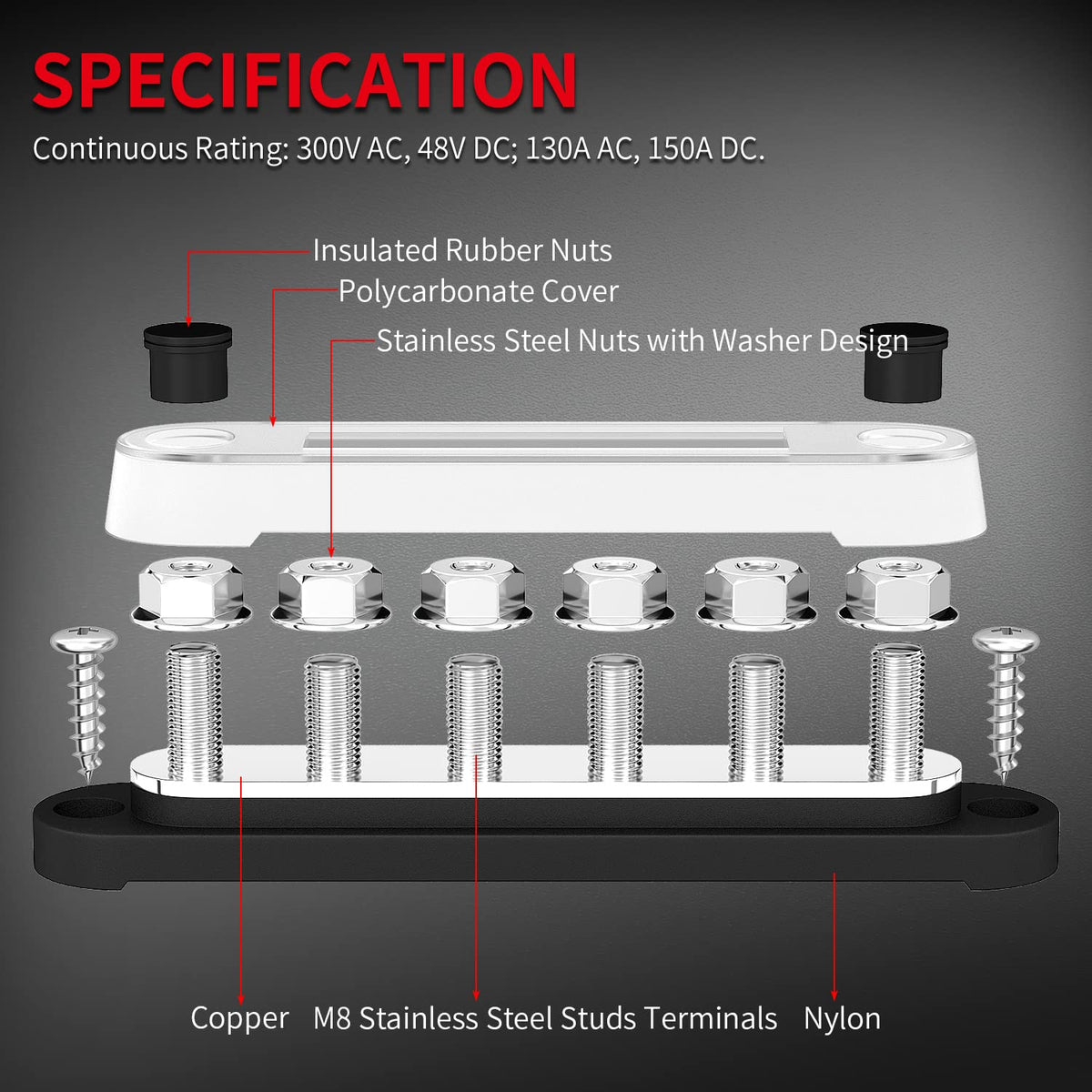 SPECIFICATION
Continuous Rating: 300V AC, 48V DC; 130A AC, 150A DC.

Insulated Rubber Nuts
Polycarbonate Cover
Stainless Steel Nuts with Washer Design

Copper
M8 Stainless Steel Studs Terminals
Nylon