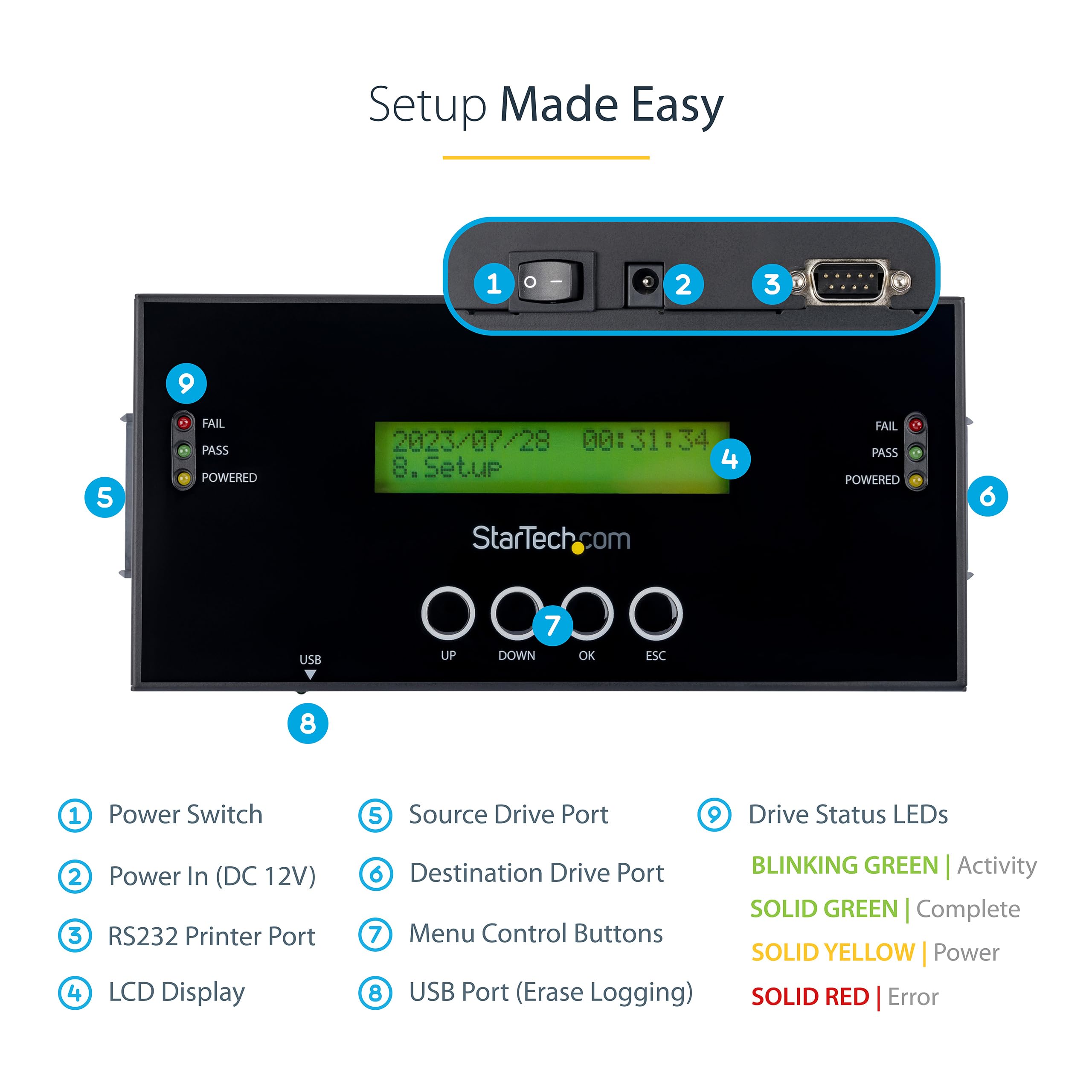 Setup Made Easy

1 2 3

9

FAIL
PASS
POWERED

2023/07/28 00:31:34
8.Setup

4

FAIL
PASS
POWERED

5

6

StarTech.com

7

UP DOWN OK ESC

USB

8

1 Power Switch

2 Power In (DC 12V)

3 RS232 Printer Port

4 LCD Display

5 Source Drive Port

6 Destination Drive Port

7 Menu Control Buttons

8 USB Port (Erase Logging)

9 Drive Status LEDs

BLINKING GREEN | Activity

SOLID GREEN | Complete

SOLID YELLOW | Power

SOLID RED | Error