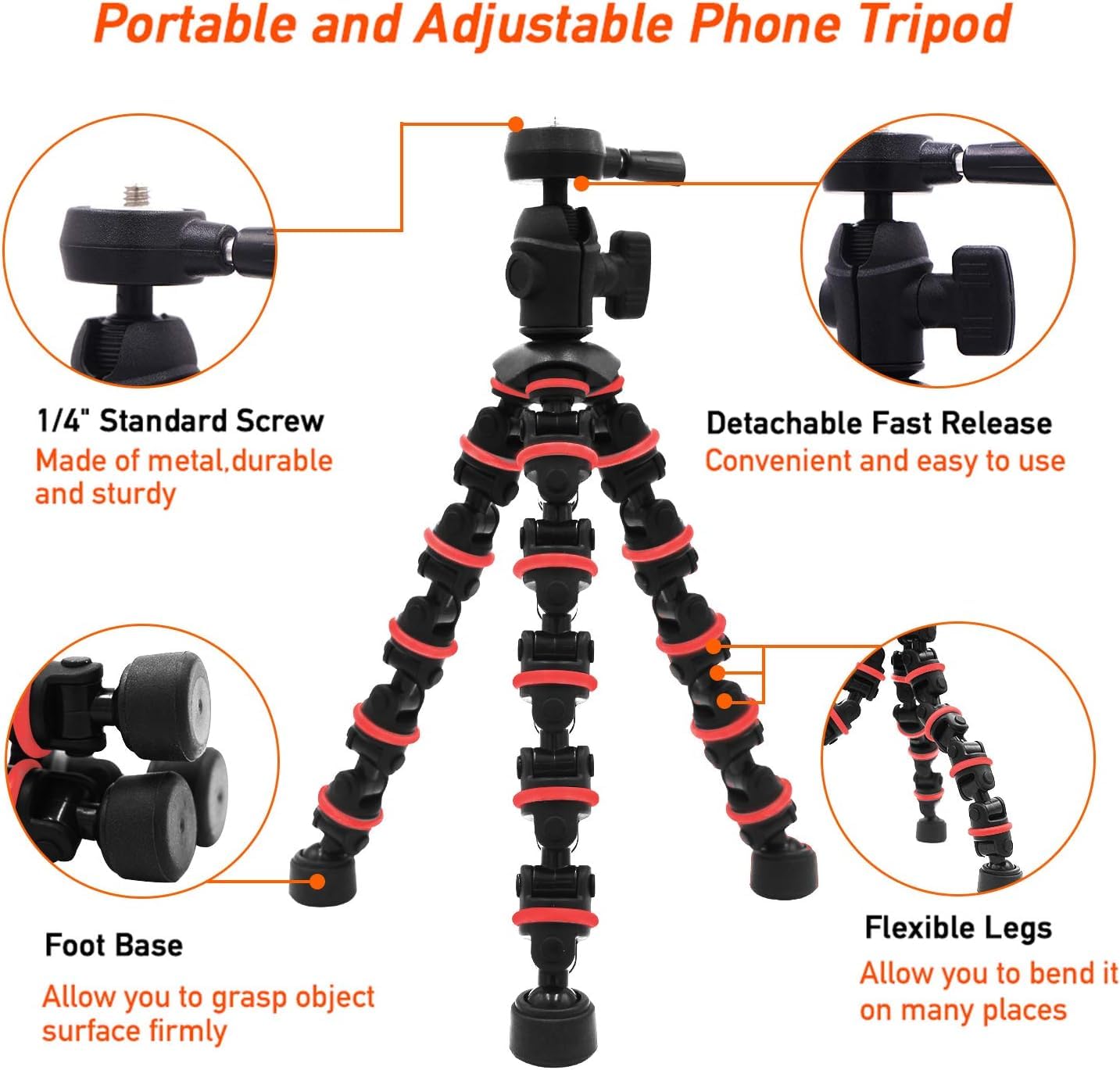 Portable and Adjustable Phone Tripod

1/4" Standard Screw
Made of metal,durable and sturdy

Detachable Fast Release
Convenient and easy to use

Foot Base
Allow you to grasp object surface firmly

Flexible Legs
Allow you to bend it on many places