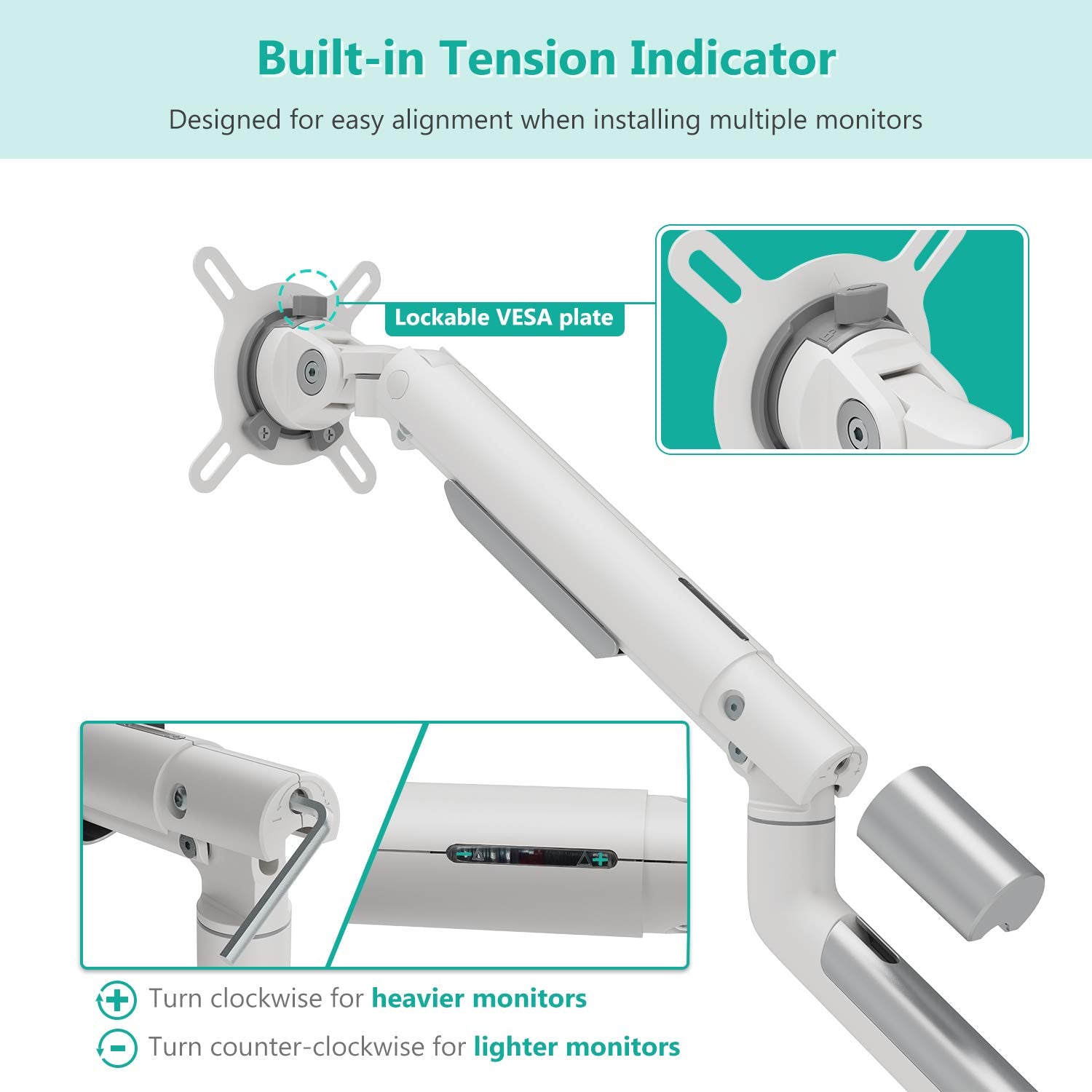 Built-in Tension Indicator

Designed for easy alignment when installing multiple monitors

Lockable VESA plate

Turn clockwise for heavier monitors

Turn counter-clockwise for lighter monitors