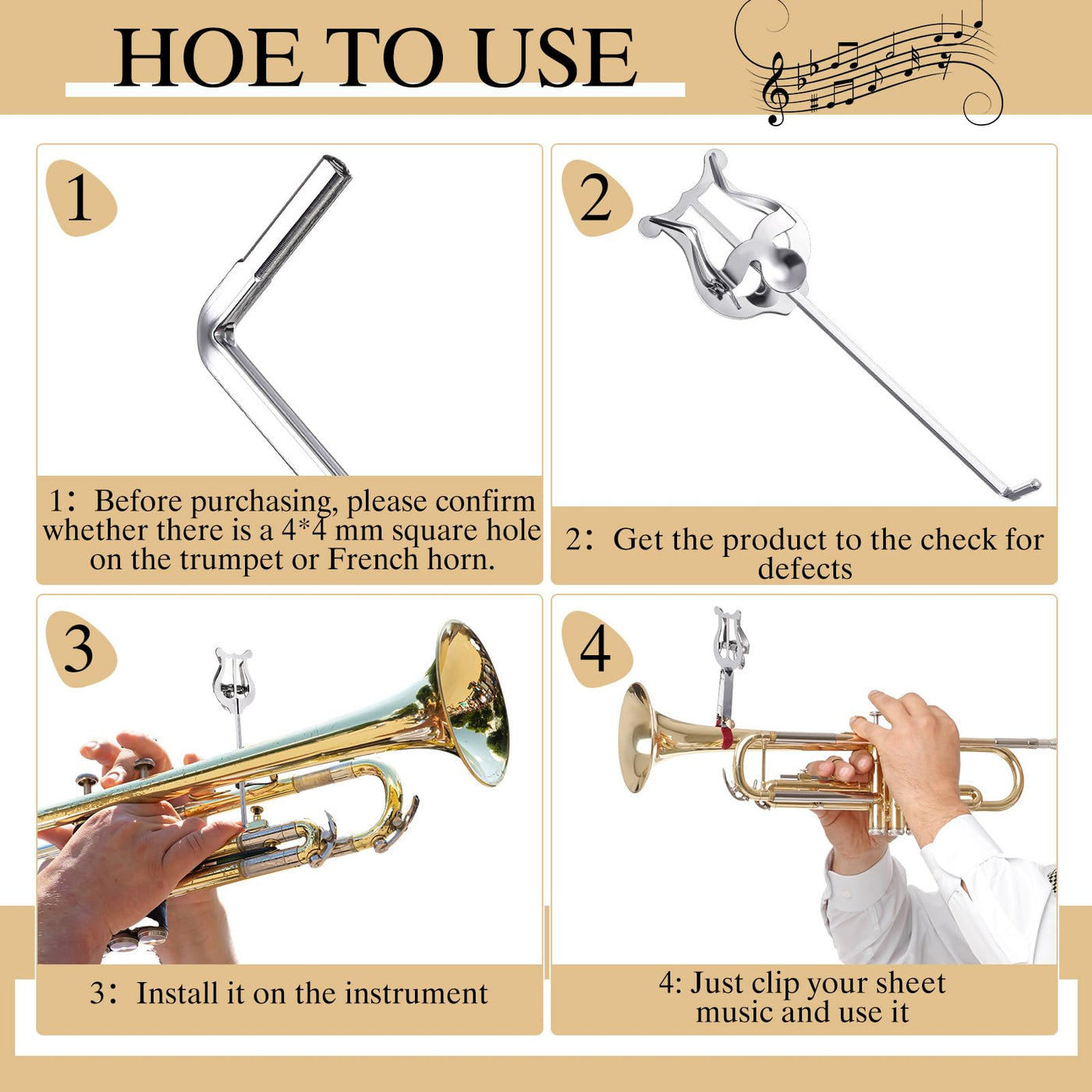 HOE TO USE

1

1: Before purchasing, please confirm whether there is a 4*4 mm square hole on the trumpet or French horn.

2

2: Get the product to the check for defects

3

3: Install it on the instrument

4

4: Just clip your sheet music and use it