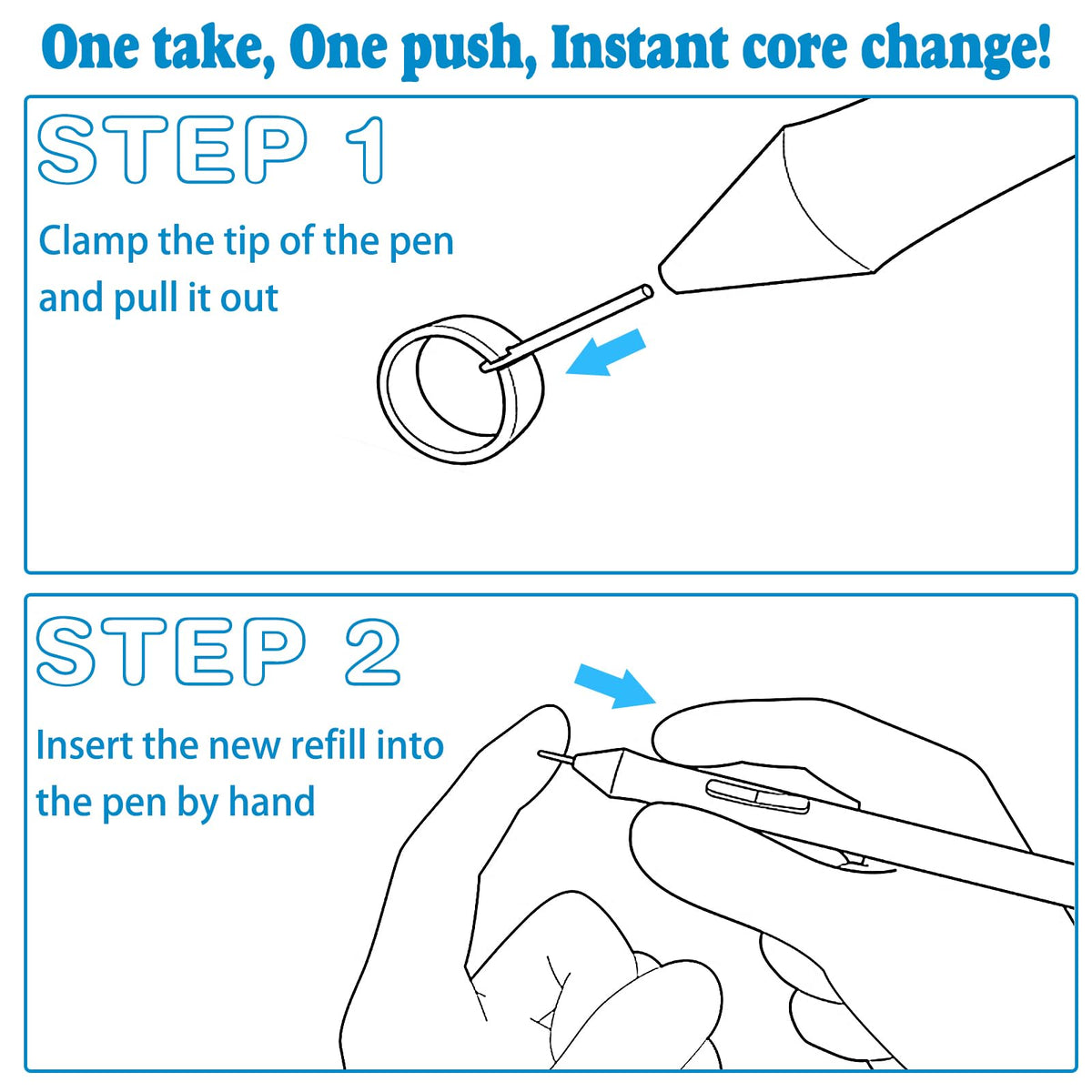 One take, One push, Instant core change!

STEP 1

Clamp the tip of the pen and pull it out

STEP 2

Insert the new refill into the pen by hand