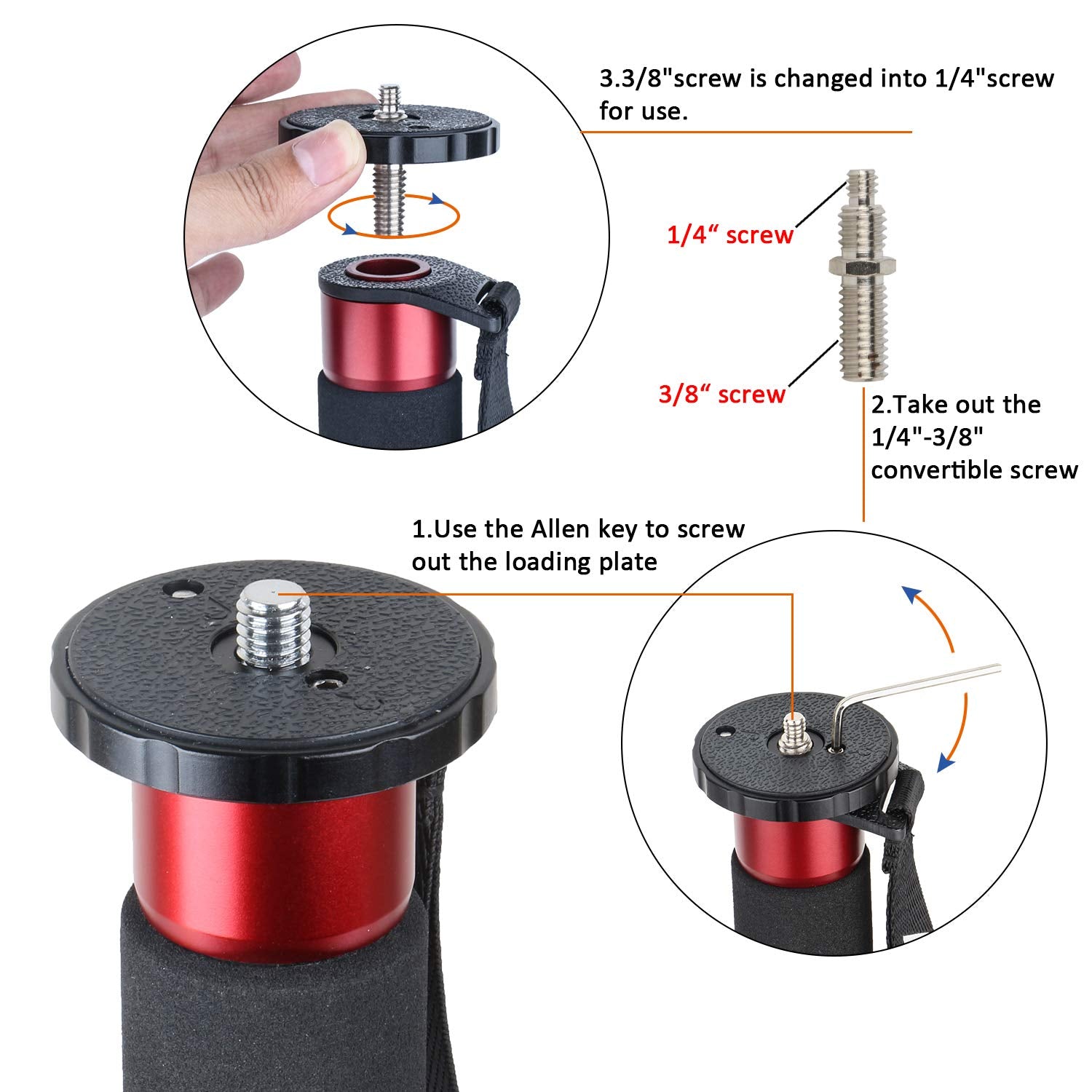 3.3/8"screw is changed into 1/4"screw for use.

1/4“ screw

3/8“ screw

2.Take out the 1/4"-3/8" convertible screw

1.Use the Allen key to screw out the loading plate