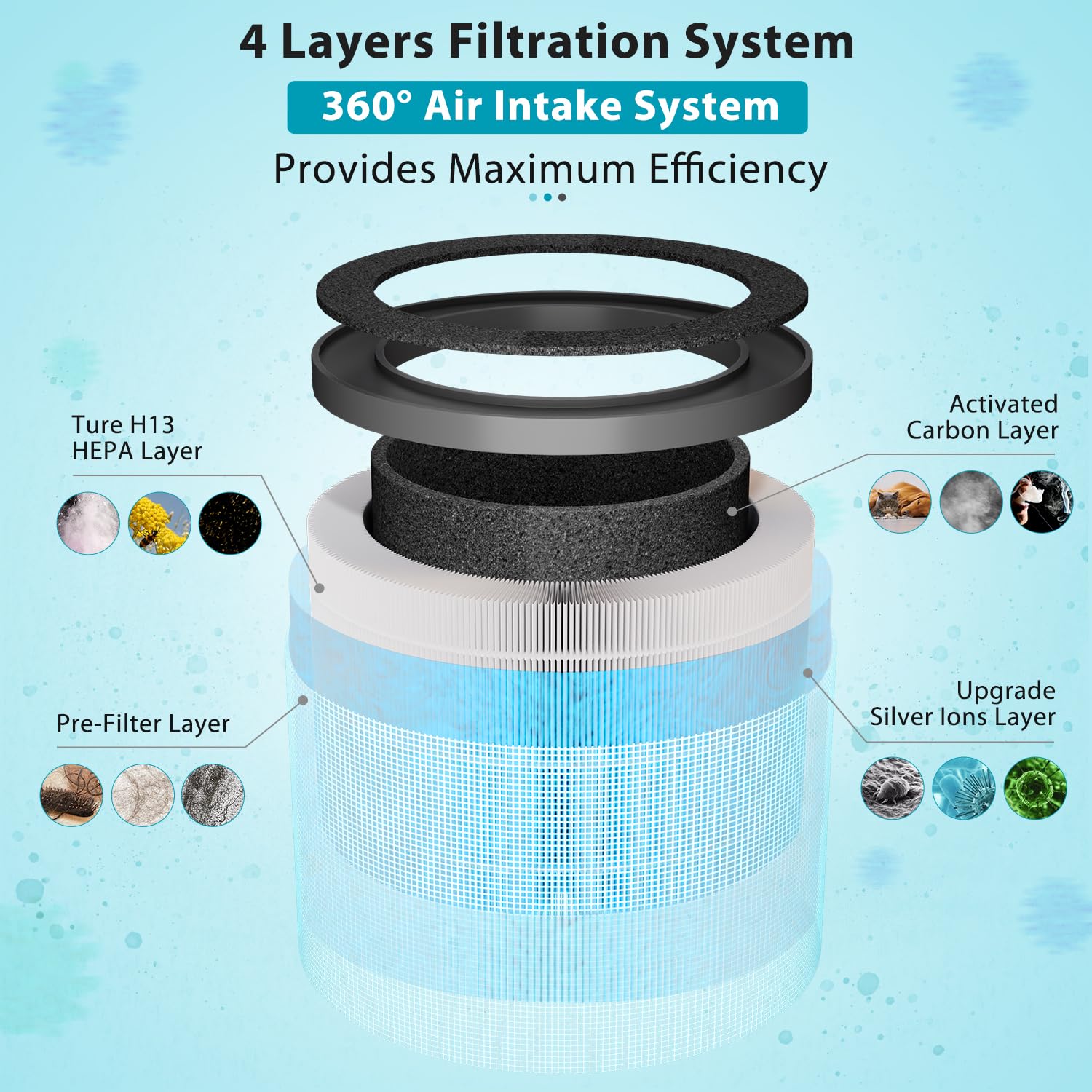 4 Layers Filtration System

360° Air Intake System

Provides Maximum Efficiency

Ture H13
HEPA Layer

Activated
Carbon Layer

Pre-Filter Layer

Upgrade
Silver Ions Layer