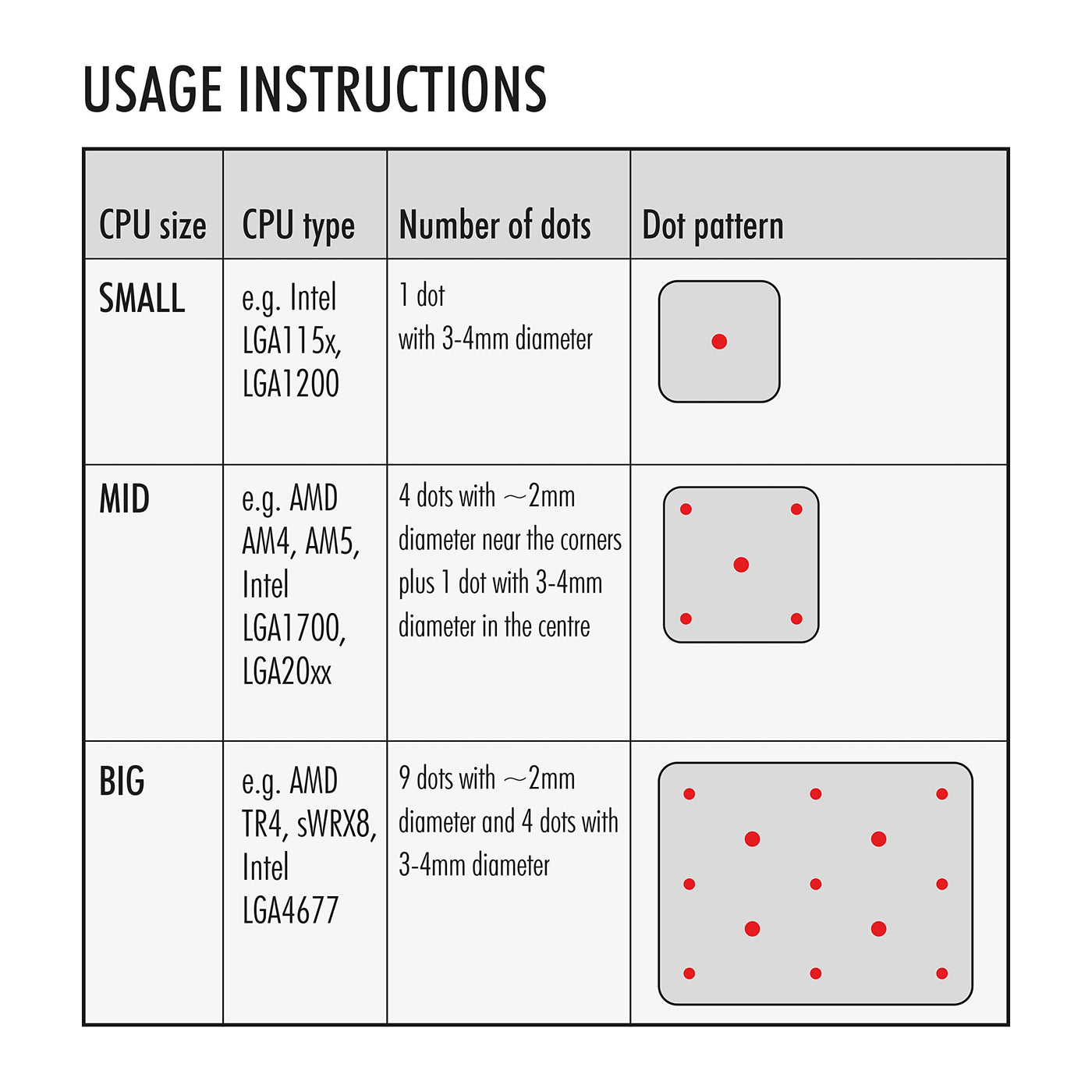 USAGE INSTRUCTIONS

| CPU size | CPU type | Number of dots | Dot pattern |
|---|---|---|---|
| SMALL | e.g. Intel LGA115x, LGA1200 | 1 dot with 3-4mm diameter | |
| MID | e.g. AMD AM4, AM5, Intel LGA1700, LGA20xx | 4 dots with ~2mm diameter near the corners plus 1 dot with 3-4mm diameter in the centre | |
| BIG | e.g. AMD TR4, sWRX8, Intel LGA4677 | 9 dots with ~2mm diameter and 4 dots with 3-4mm diameter | |