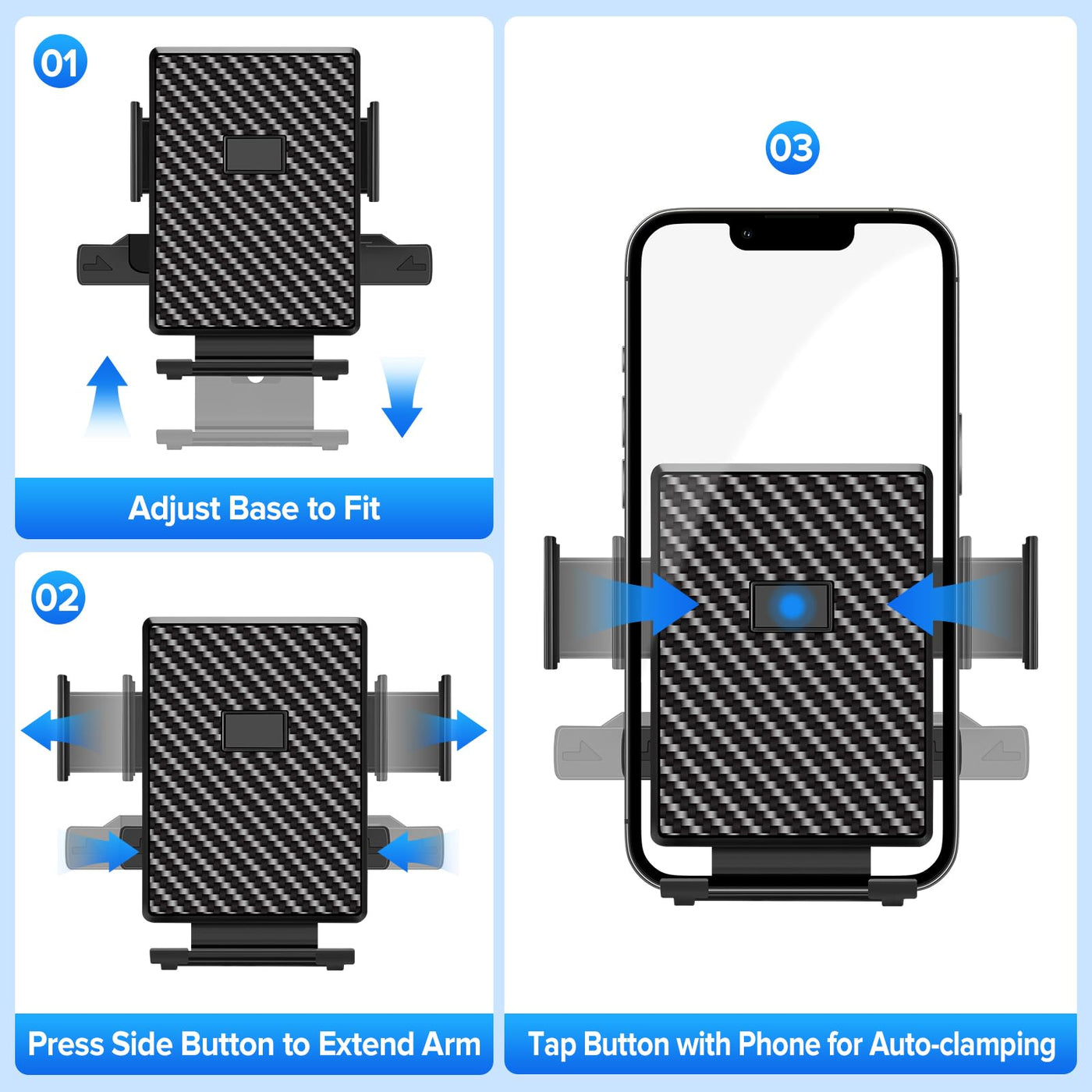 01

Adjust Base to Fit

02

Press Side Button to Extend Arm

03

Tap Button with Phone for Auto-clamping