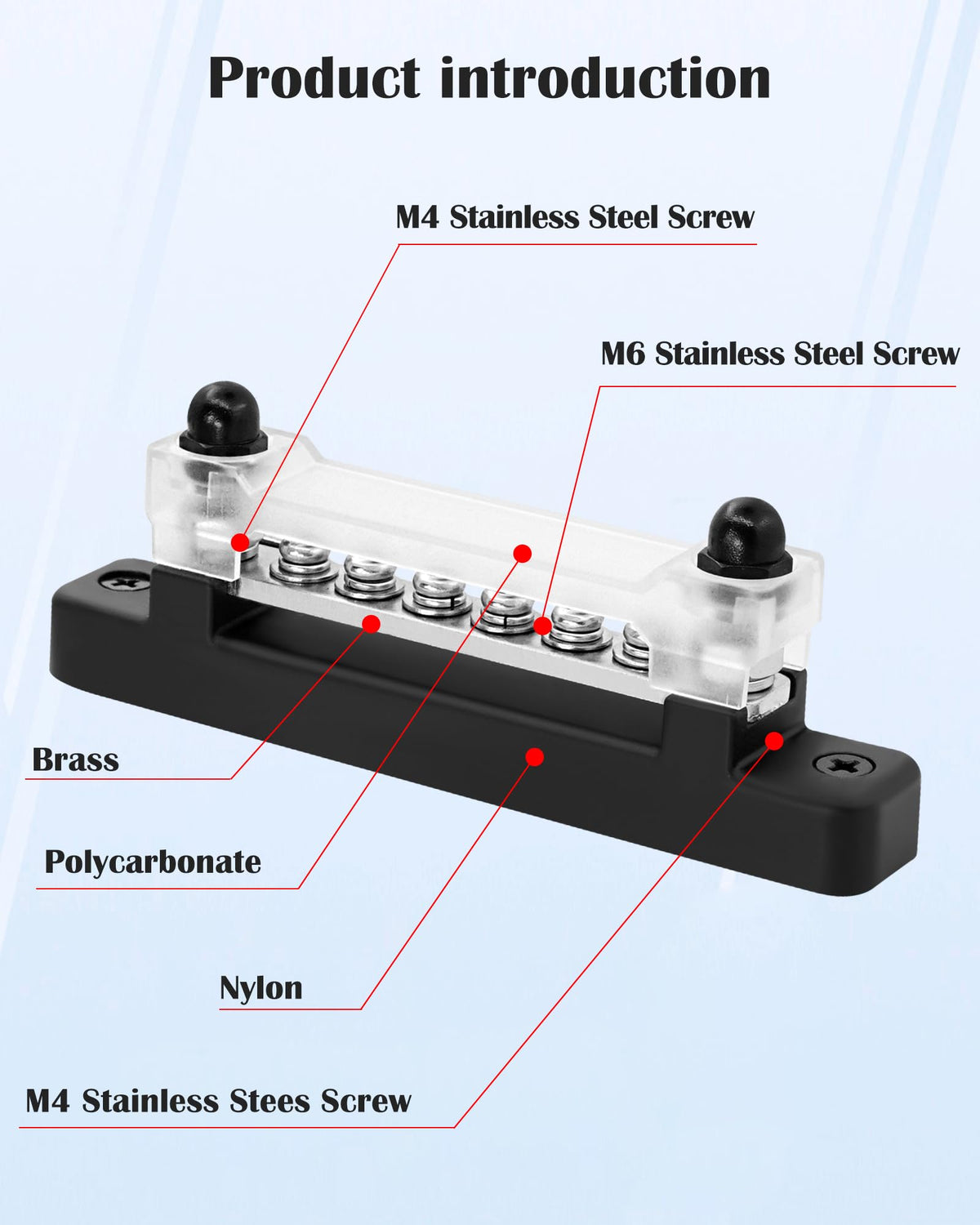 Product introduction

M4 Stainless Steel Screw

M6 Stainless Steel Screw

Brass

Polycarbonate

Nylon

M4 Stainless Stees Screw