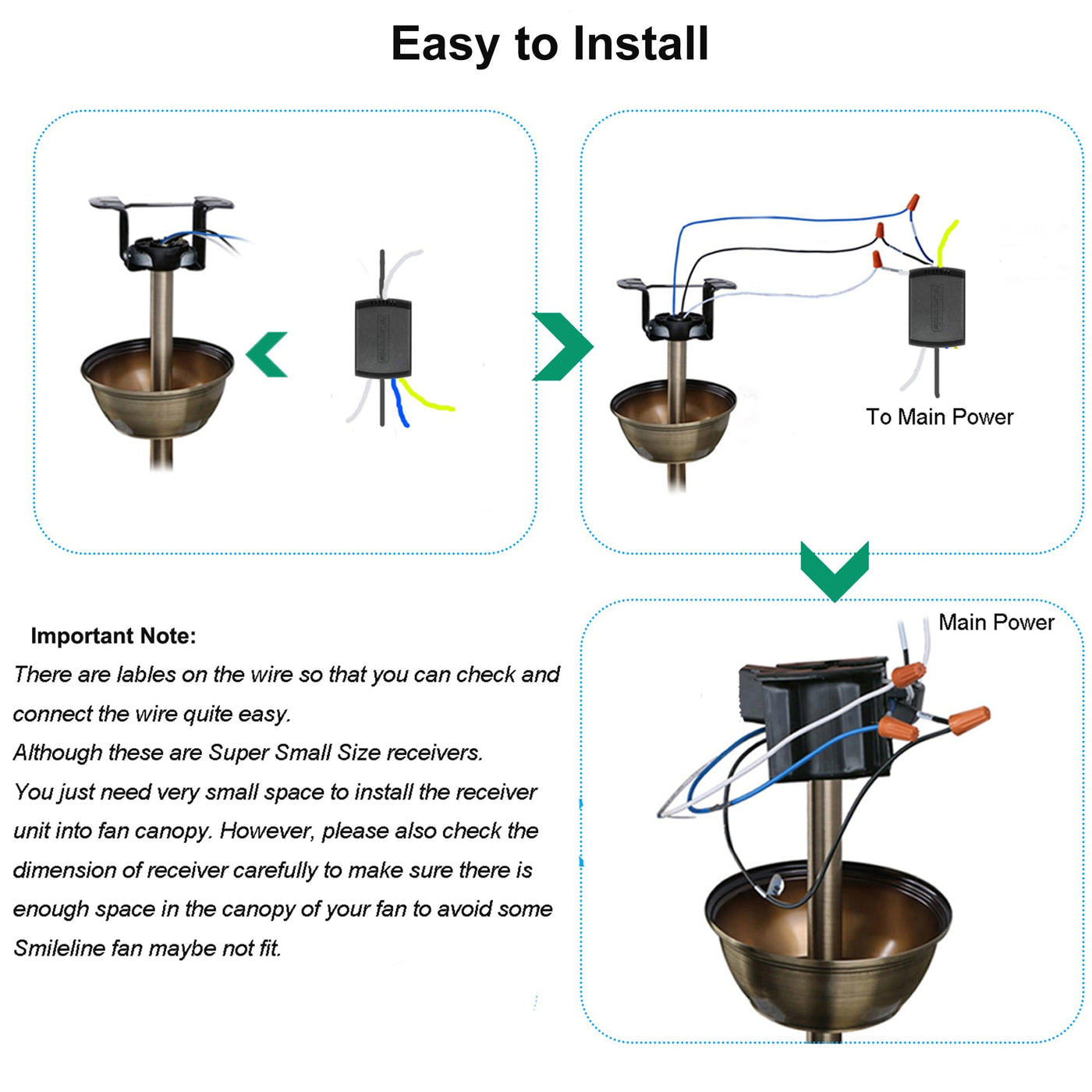 Easy to Install

To Main Power

Main Power

Important Note:

There are lables on the wire so that you can check and connect the wire quite easy.

Although these are Super Small Size receivers.

You just need very small space to install the receiver unit into fan canopy. However, please also check the dimension of receiver carefully to make sure there is enough space in the canopy of your fan to avoid some Smileline fan maybe not fit.