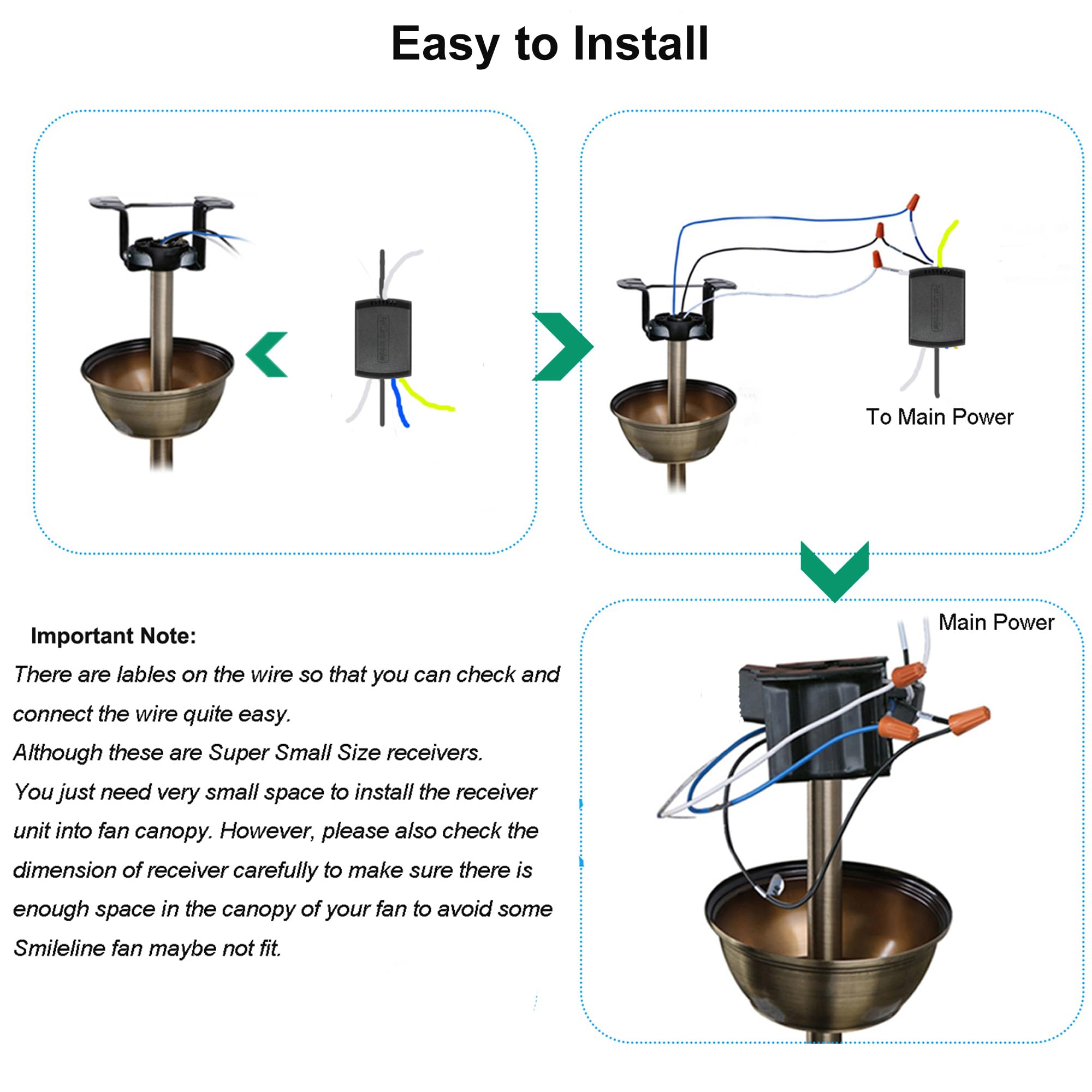 Easy to Install

To Main Power

Main Power

Important Note:

There are lables on the wire so that you can check and connect the wire quite easy.
Although these are Super Small Size receivers.
You just need very small space to install the receiver unit into fan canopy. However, please also check the dimension of receiver carefully to make sure there is enough space in the canopy of your fan to avoid some Smileline fan maybe not fit.