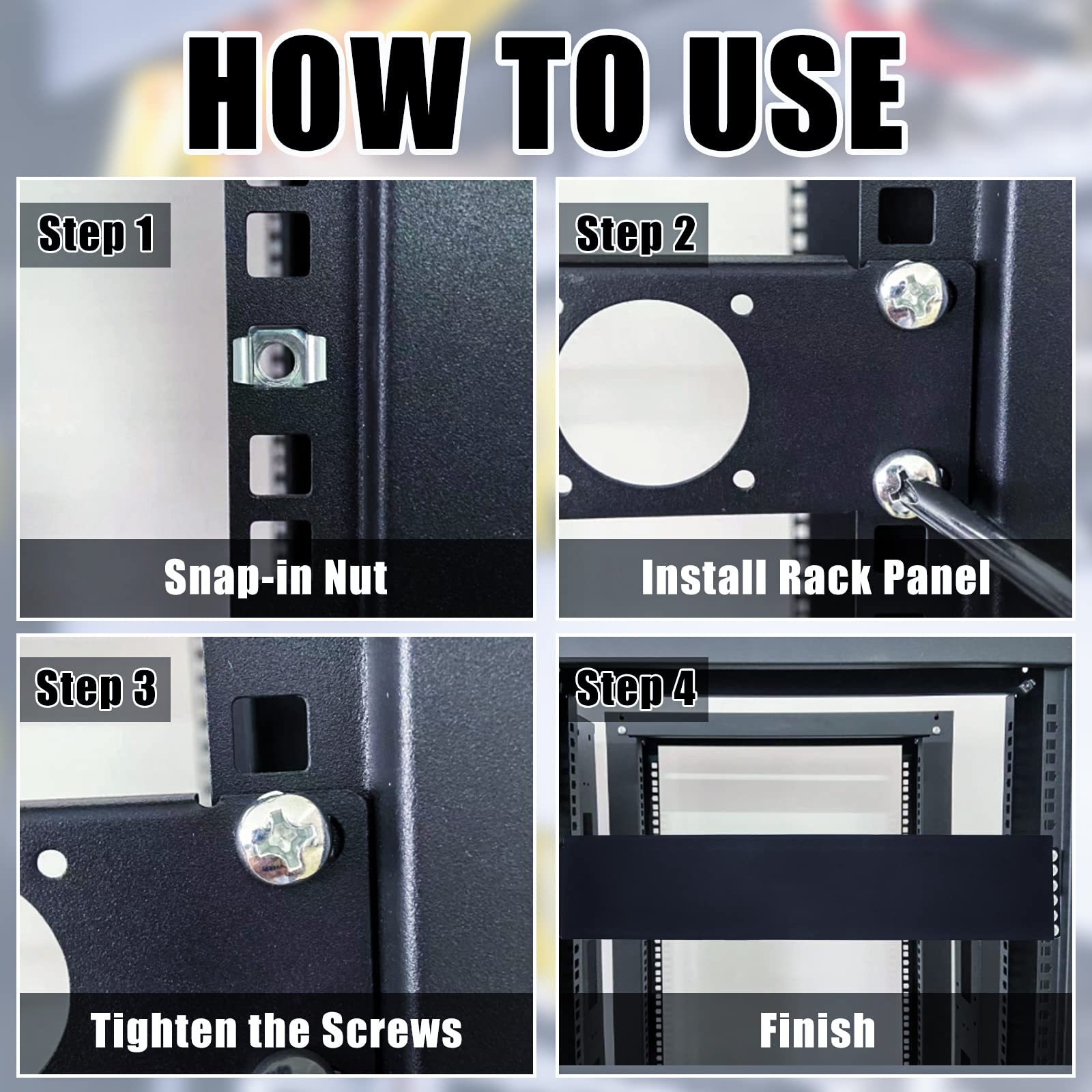 HOW TO USE

Step 1

Snap-in Nut

Step 2

Install Rack Panel

Step 3

Tighten the Screws

Step 4

Finish