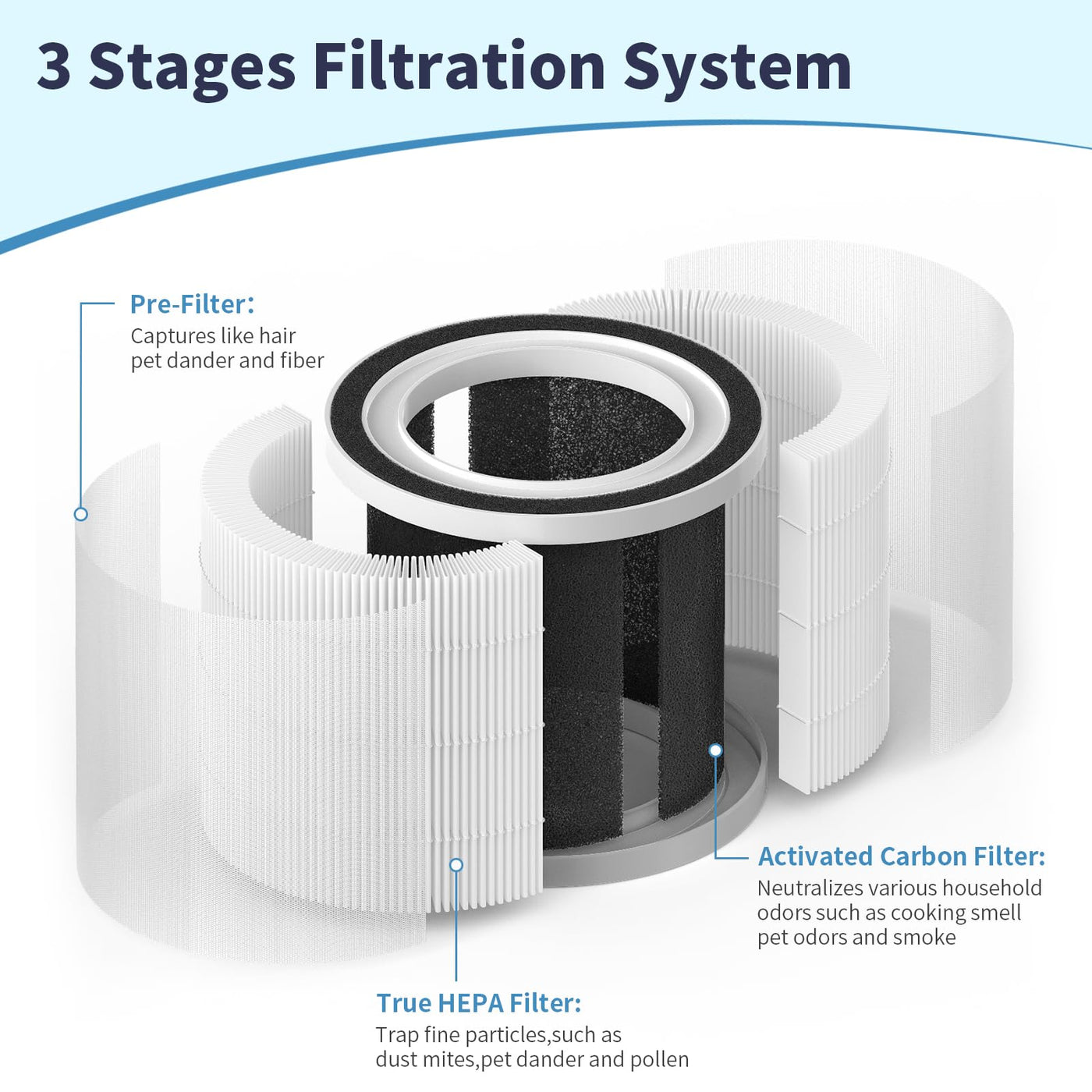 3 Stages Filtration System

Pre-Filter:
Captures like hair pet dander and fiber

Activated Carbon Filter:
Neutralizes various household odors such as cooking smell pet odors and smoke

True HEPA Filter:
Trap fine particles,such as dust mites,pet dander and pollen