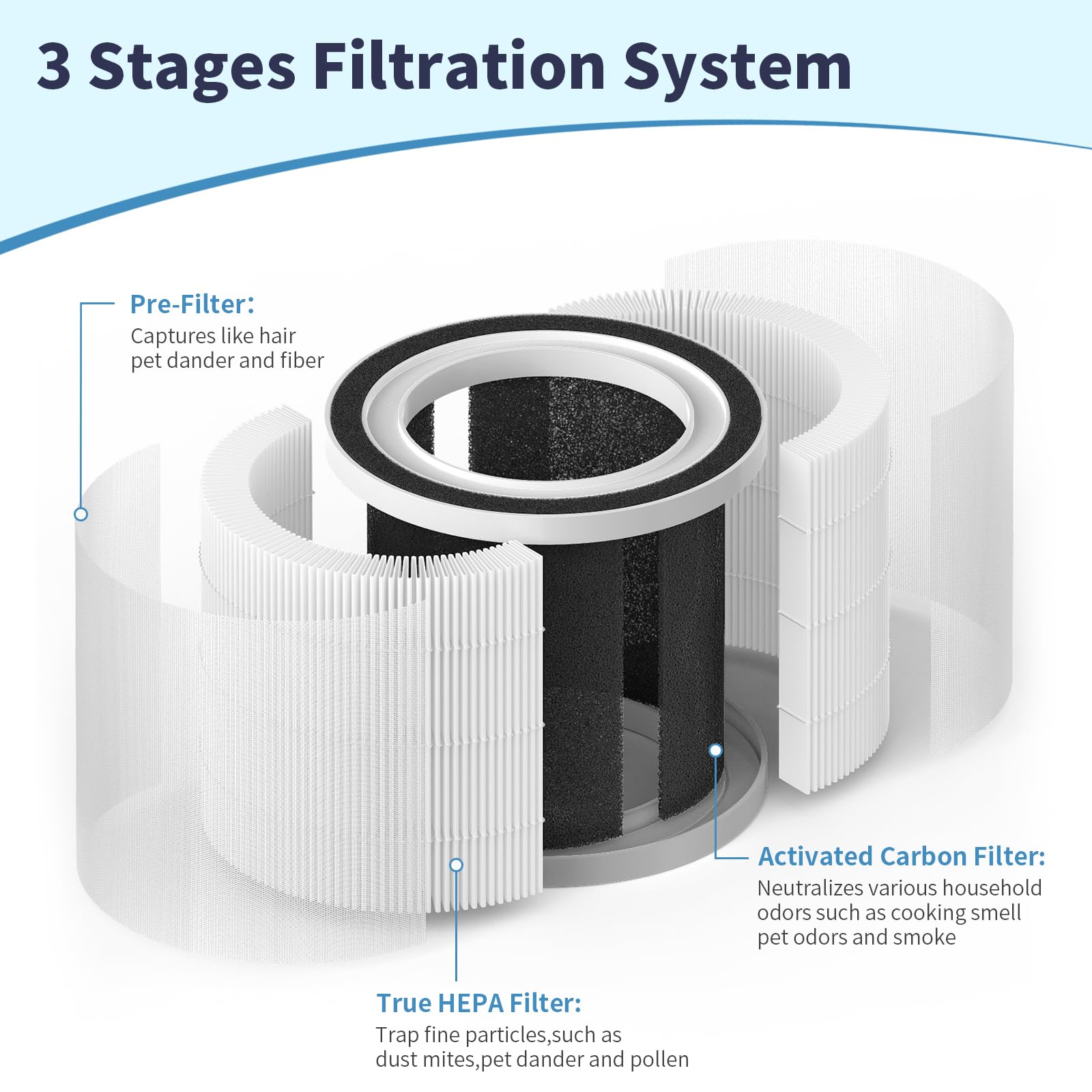 3 Stages Filtration System

Pre-Filter:
Captures like hair pet dander and fiber

Activated Carbon Filter:
Neutralizes various household odors such as cooking smell pet odors and smoke

True HEPA Filter:
Trap fine particles,such as dust mites,pet dander and pollen