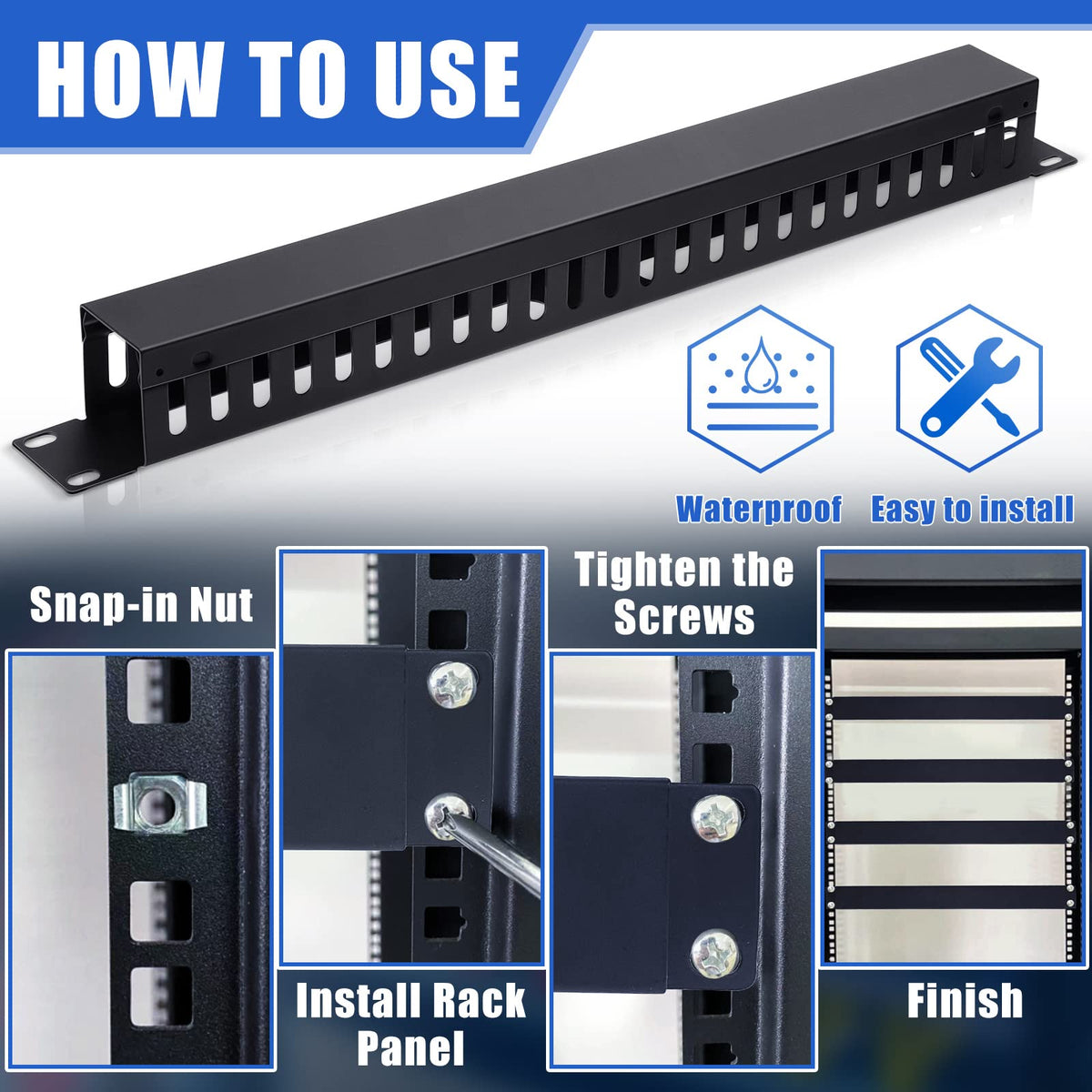 HOW TO USE

Waterproof

Easy to install

Snap-in Nut

Install Rack Panel

Tighten the Screws

Finish