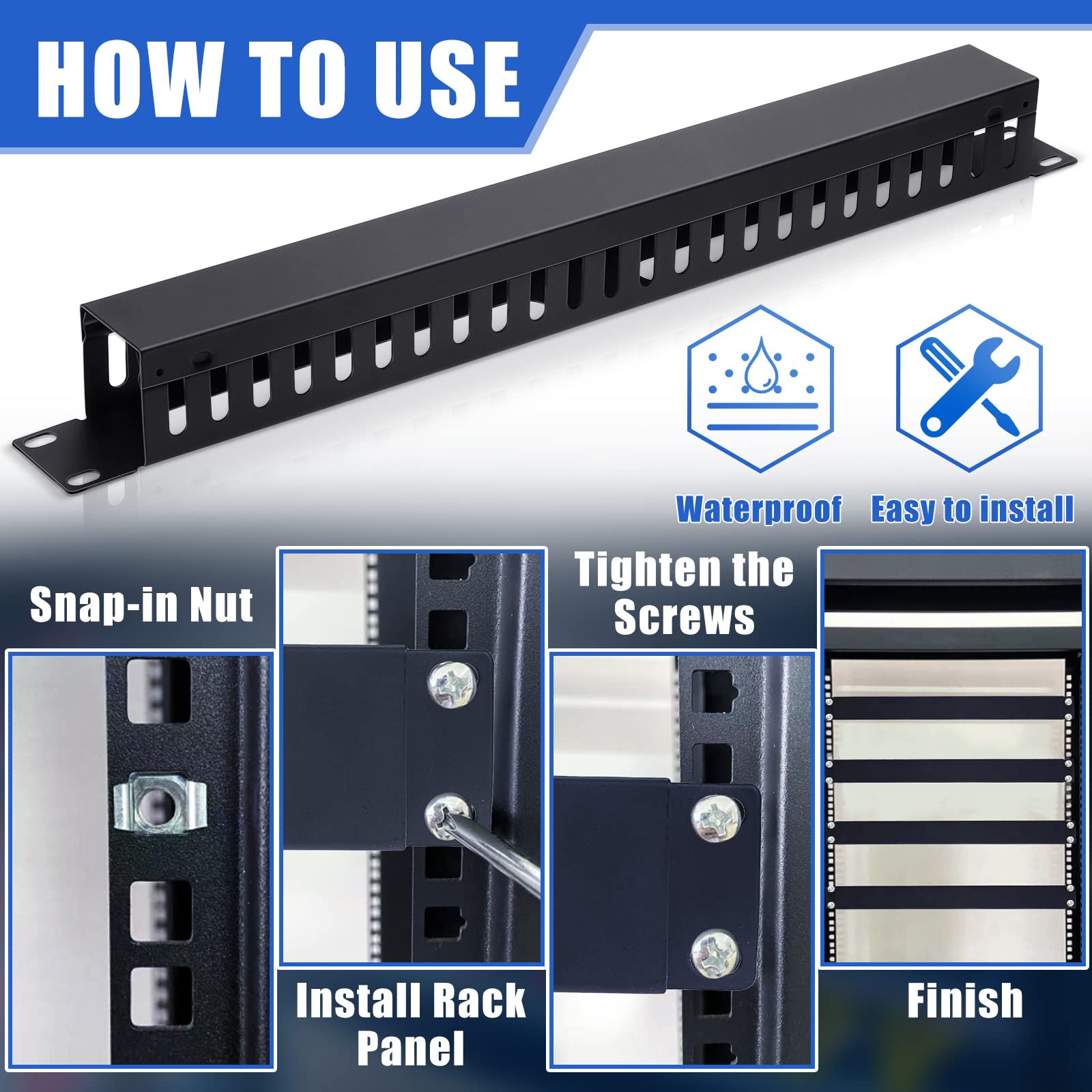 HOW TO USE

Waterproof

Easy to install

Snap-in Nut

Install Rack Panel

Tighten the Screws

Finish