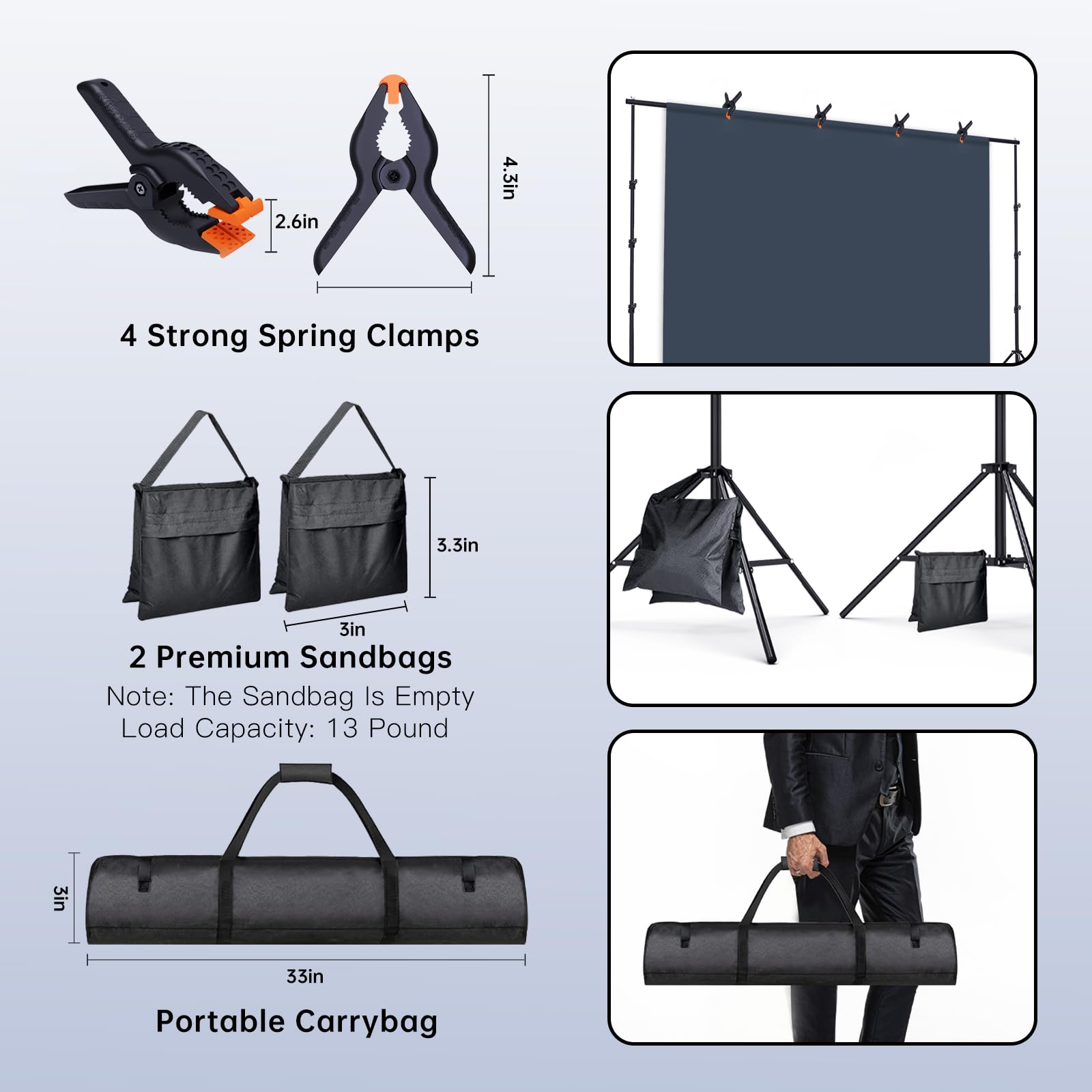 2.6in

4.3in

4 Strong Spring Clamps

3.3in

3in

2 Premium Sandbags

Note: The Sandbag Is Empty
Load Capacity: 13 Pound

3in

33in

Portable Carrybag