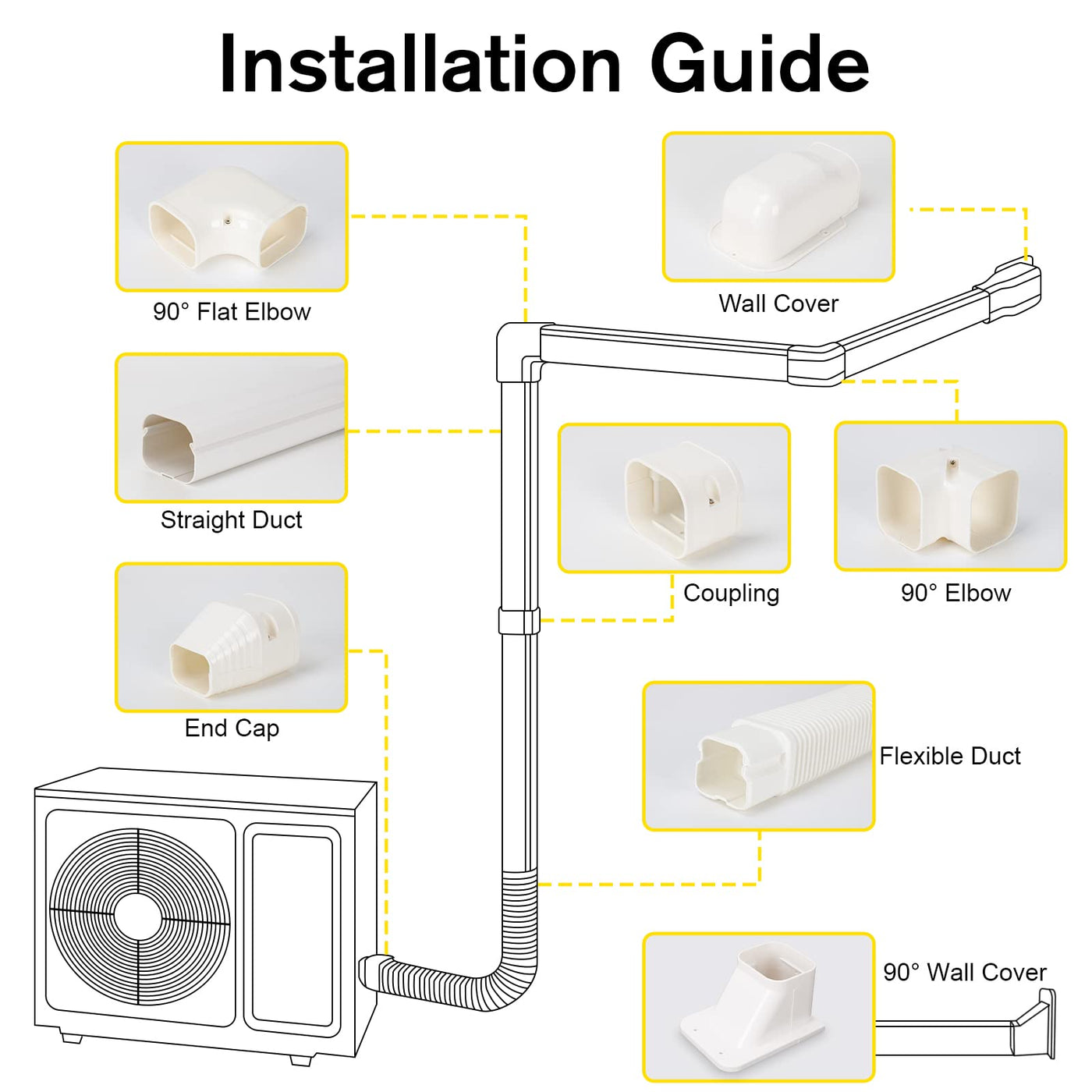 Installation Guide

90° Flat Elbow

Wall Cover

Straight Duct

Coupling

90° Elbow

End Cap

Flexible Duct

90° Wall Cover