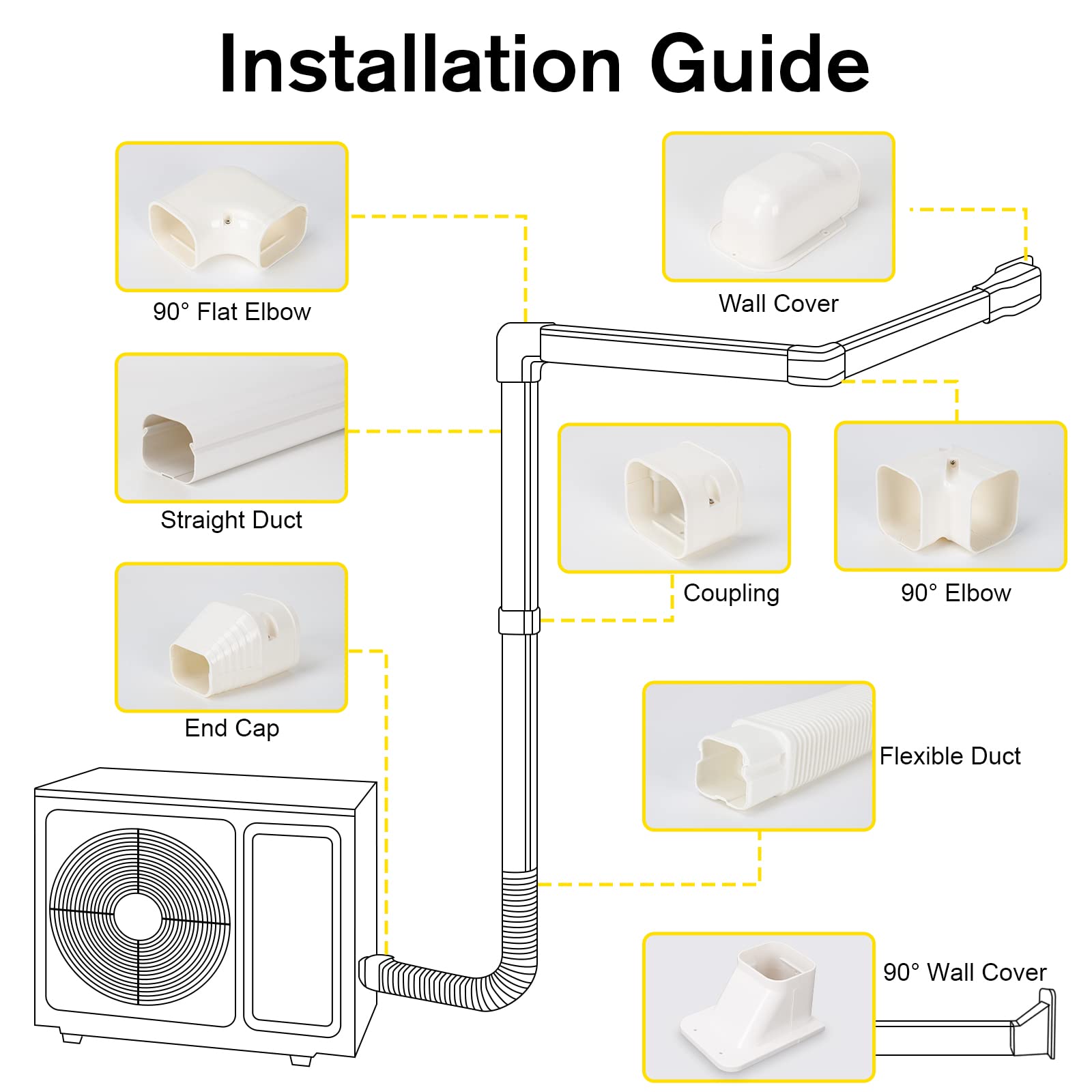 Installation Guide

90° Flat Elbow

Wall Cover

Straight Duct

Coupling

90° Elbow

End Cap

Flexible Duct

90° Wall Cover