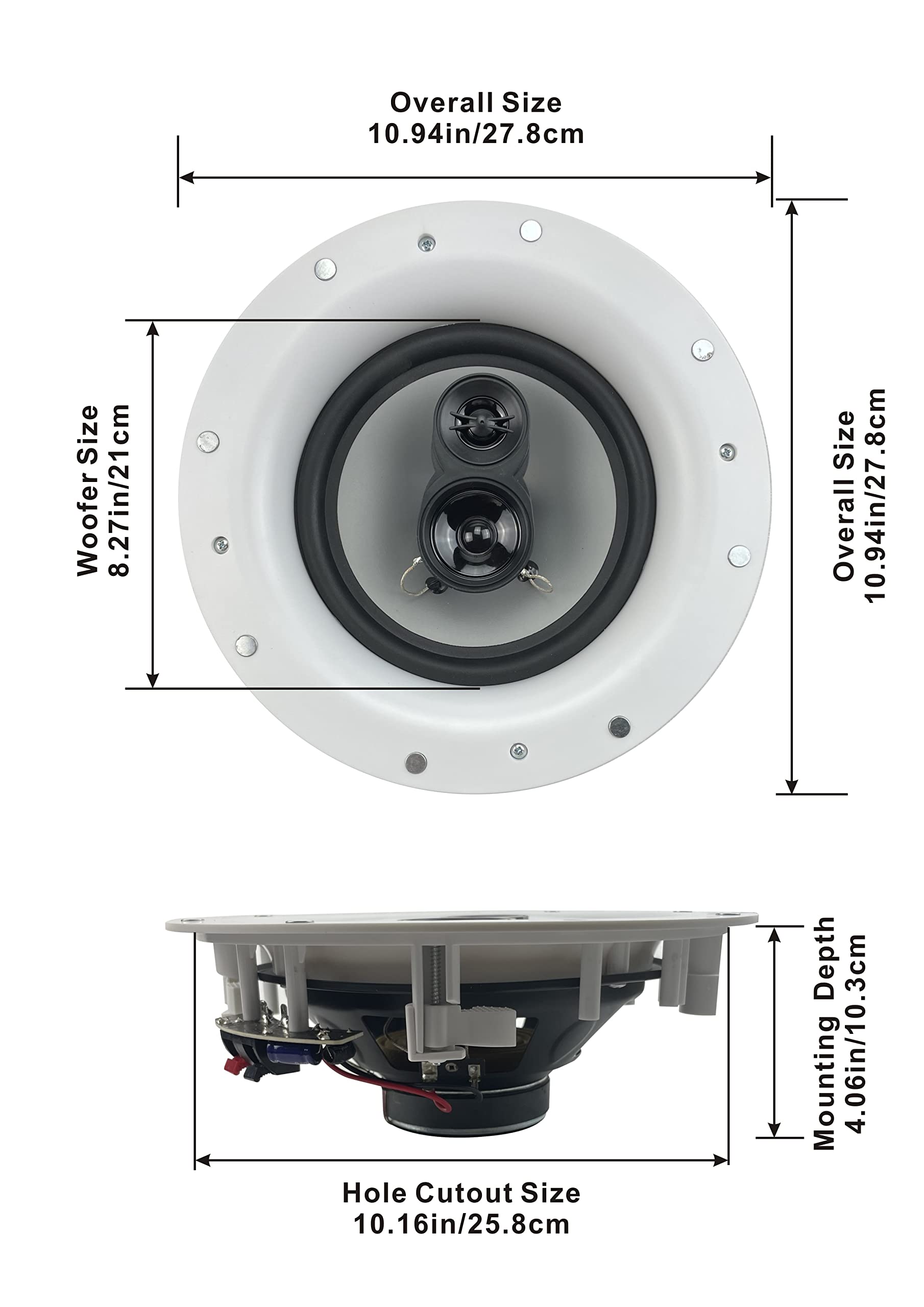 Overall Size
10.94in/27.8cm

Woofer Size
8.27in/21cm

Overall Size
10.94in/27.8cm

Mounting Depth
4.06in/10.3cm

Hole Cutout Size
10.16in/25.8cm