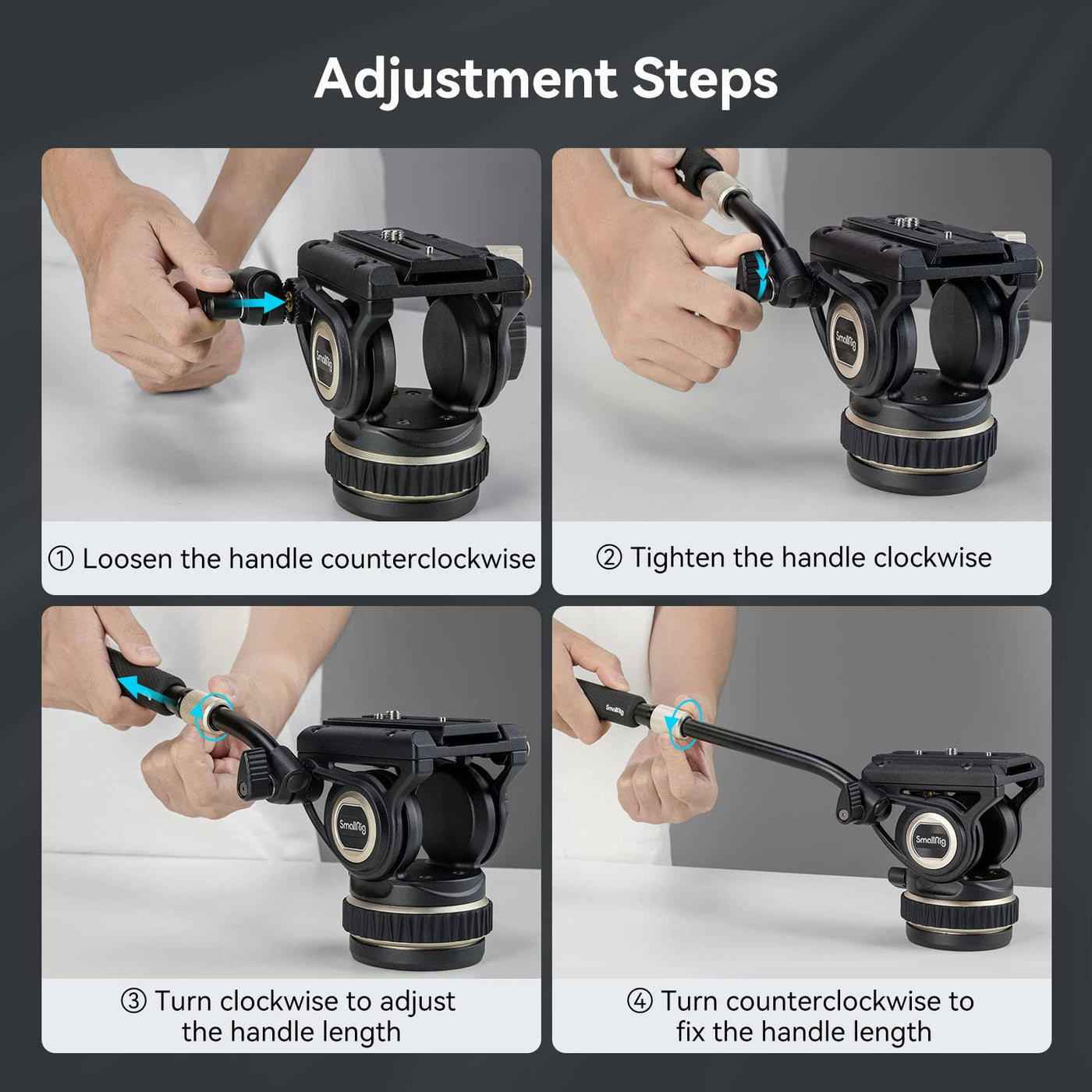 Adjustment Steps

SmallRig

① Loosen the handle counterclockwise

SmallRig

② Tighten the handle clockwise

SmallRig

③ Turn clockwise to adjust the handle length

SmallRig

SmallRig

④ Turn counterclockwise to fix the handle length