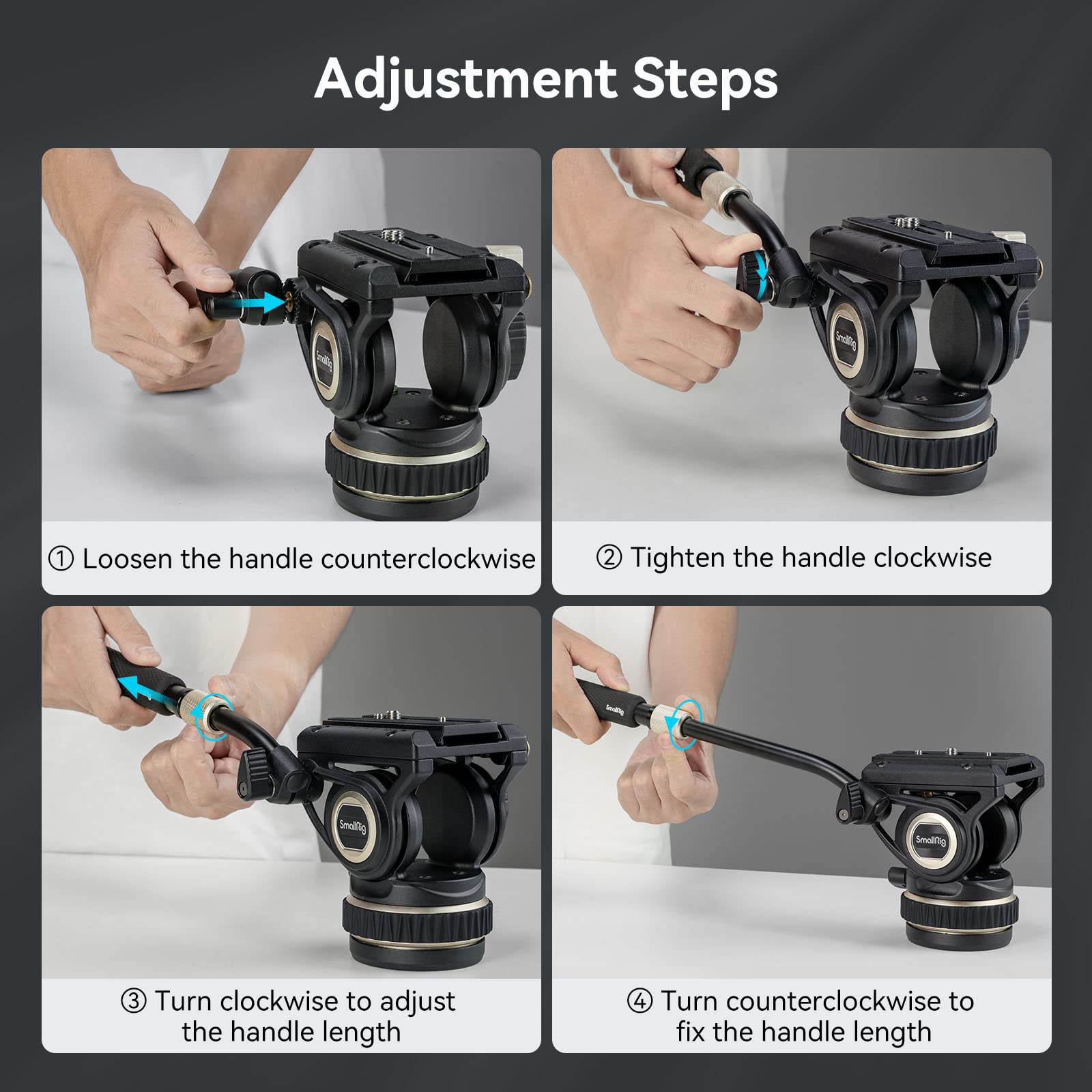 Adjustment Steps

SmallRig

① Loosen the handle counterclockwise

SmallRig

② Tighten the handle clockwise

SmallRig

③ Turn clockwise to adjust the handle length

SmallRig

SmallRig

④ Turn counterclockwise to fix the handle length