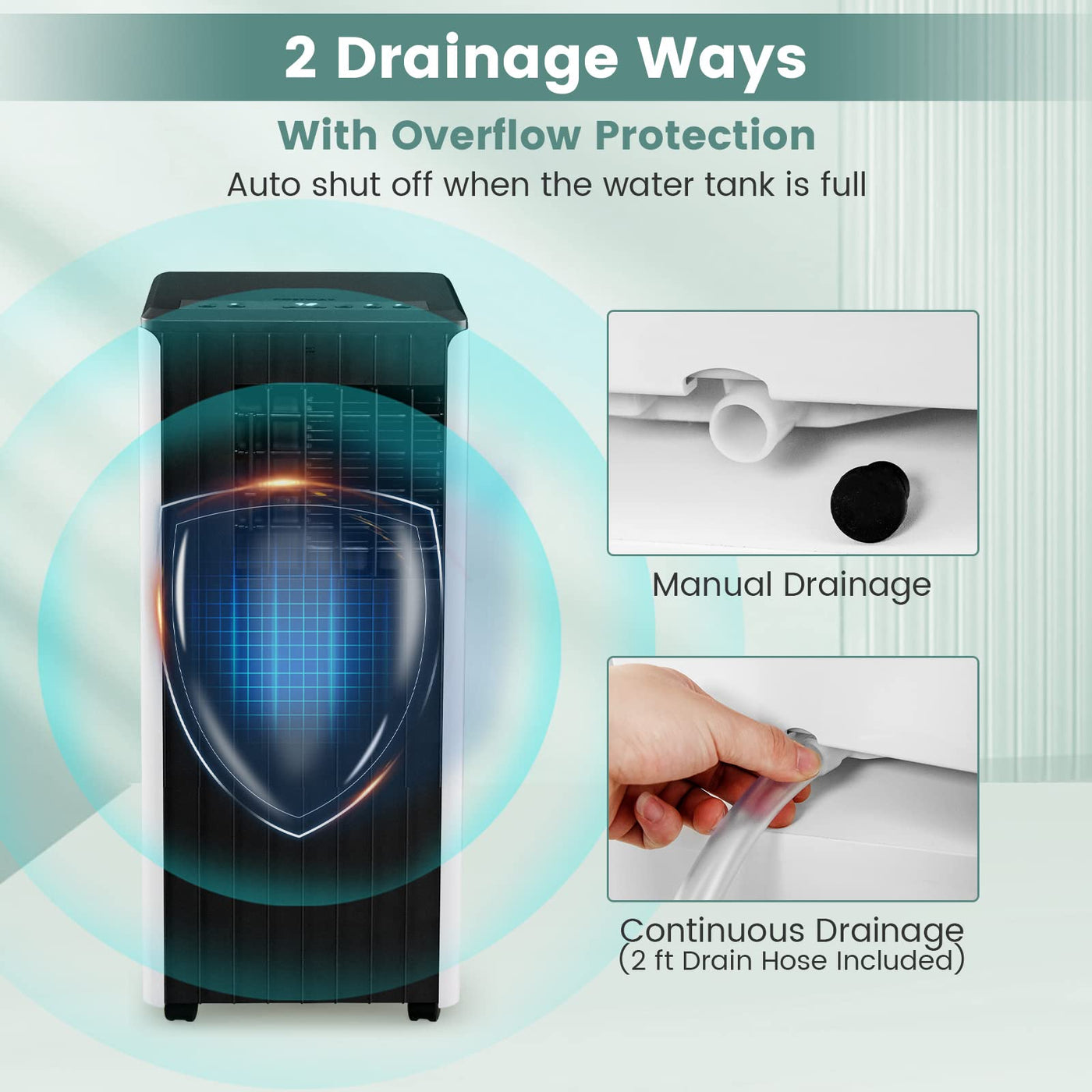 2 Drainage Ways

With Overflow Protection

Auto shut off when the water tank is full

Manual Drainage

Continuous Drainage
(2 ft Drain Hose Included)