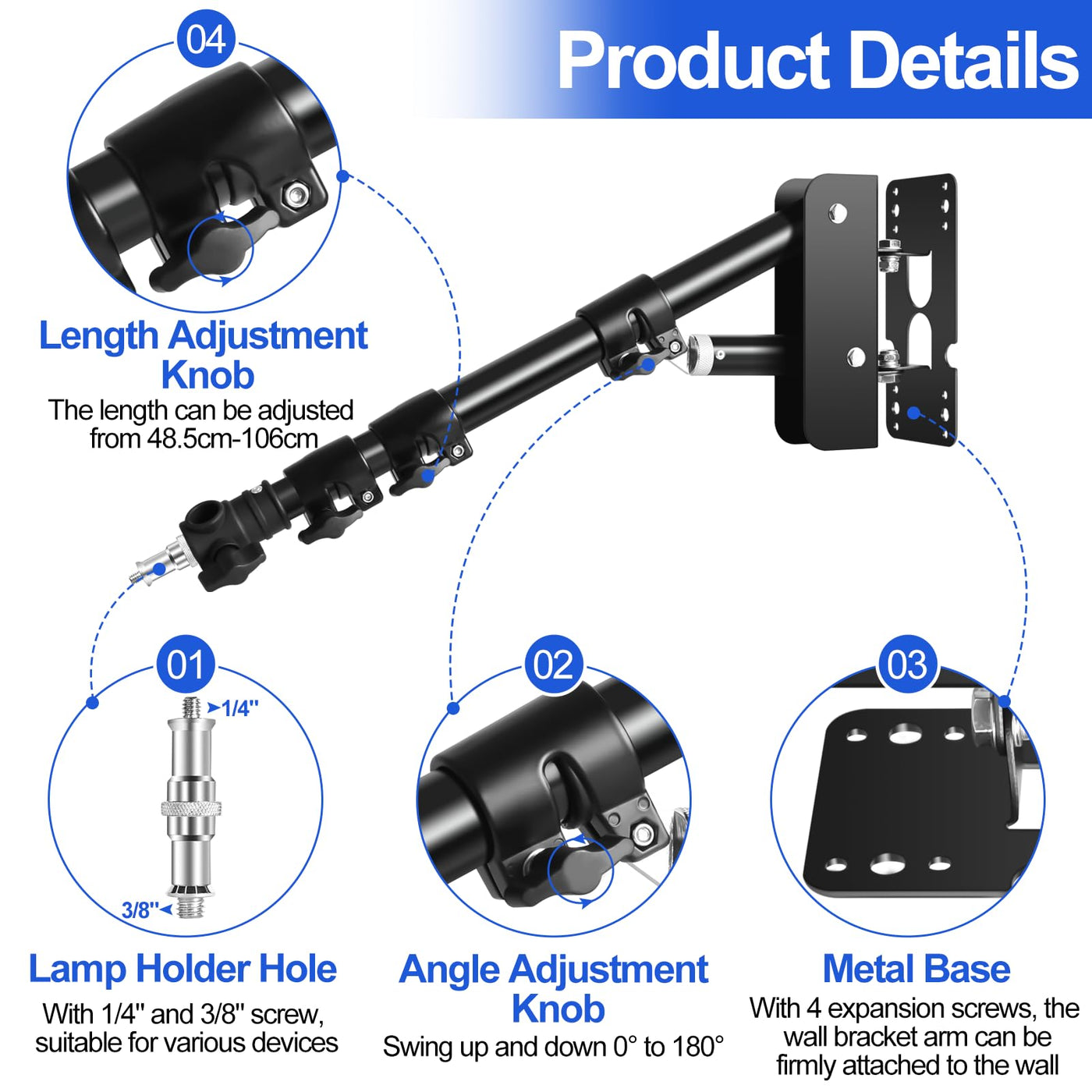 Product Details

04

Length Adjustment Knob
The length can be adjusted from 48.5cm-106cm

01
1/4"
3/8"

Lamp Holder Hole
With 1/4" and 3/8" screw, suitable for various devices

02

Angle Adjustment Knob
Swing up and down 0° to 180°

03

Metal Base
With 4 expansion screws, the wall bracket arm can be firmly attached to the wall