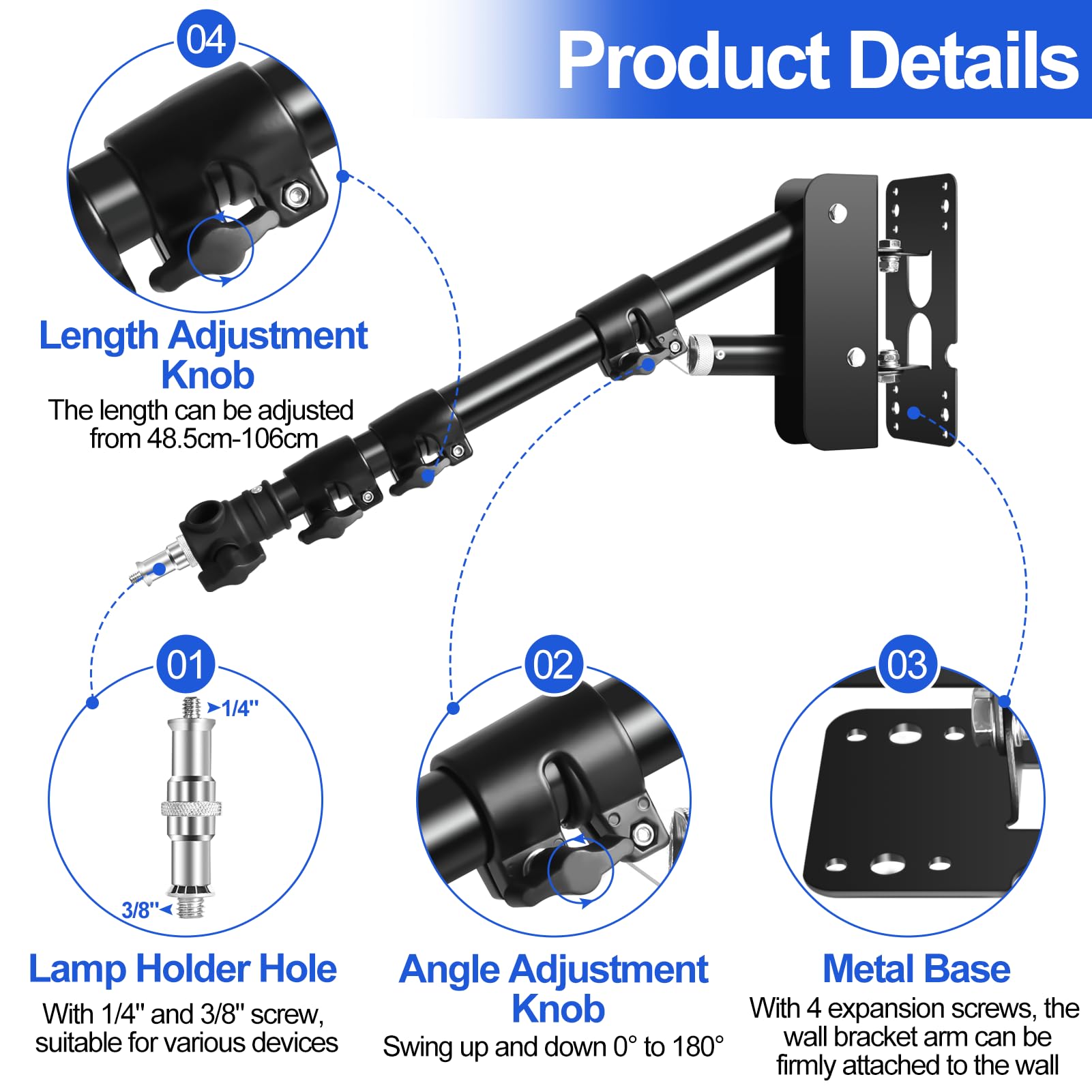 Product Details

04

Length Adjustment Knob

The length can be adjusted from 48.5cm-106cm

01

1/4"

3/8"

Lamp Holder Hole

With 1/4" and 3/8" screw, suitable for various devices

02

Angle Adjustment Knob

Swing up and down 0° to 180°

03

Metal Base

With 4 expansion screws, the wall bracket arm can be firmly attached to the wall