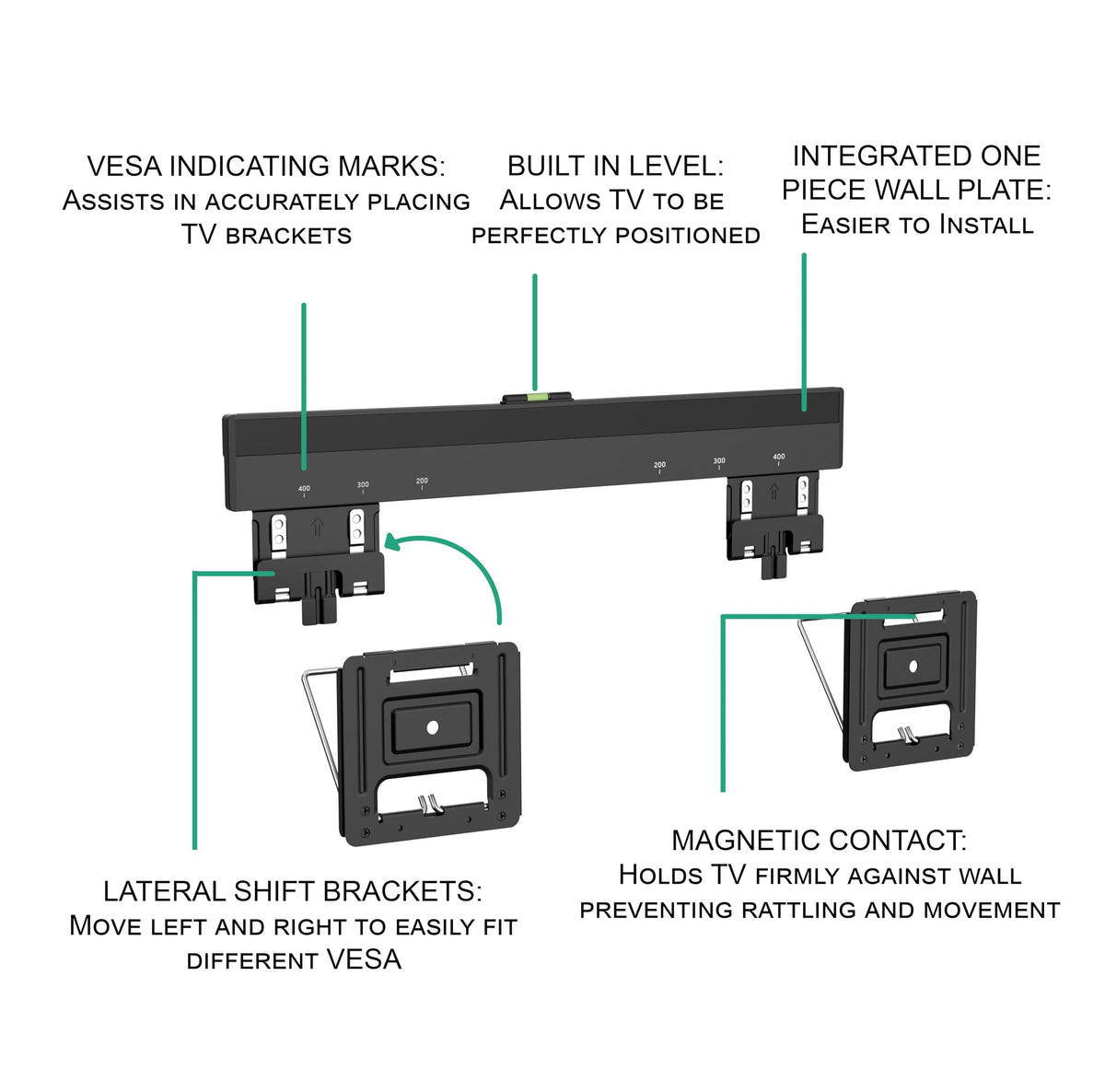 VESA INDICATING MARKS:
Assists in accurately placing TV brackets

BUILT IN LEVEL:
Allows TV to be perfectly positioned

INTEGRATED ONE PIECE WALL PLATE:
Easier to Install

400
300
200
200
300
400

LATERAL SHIFT BRACKETS:
Move left and right to easily fit different VESA

MAGNETIC CONTACT:
Holds TV firmly against wall preventing rattling and movement