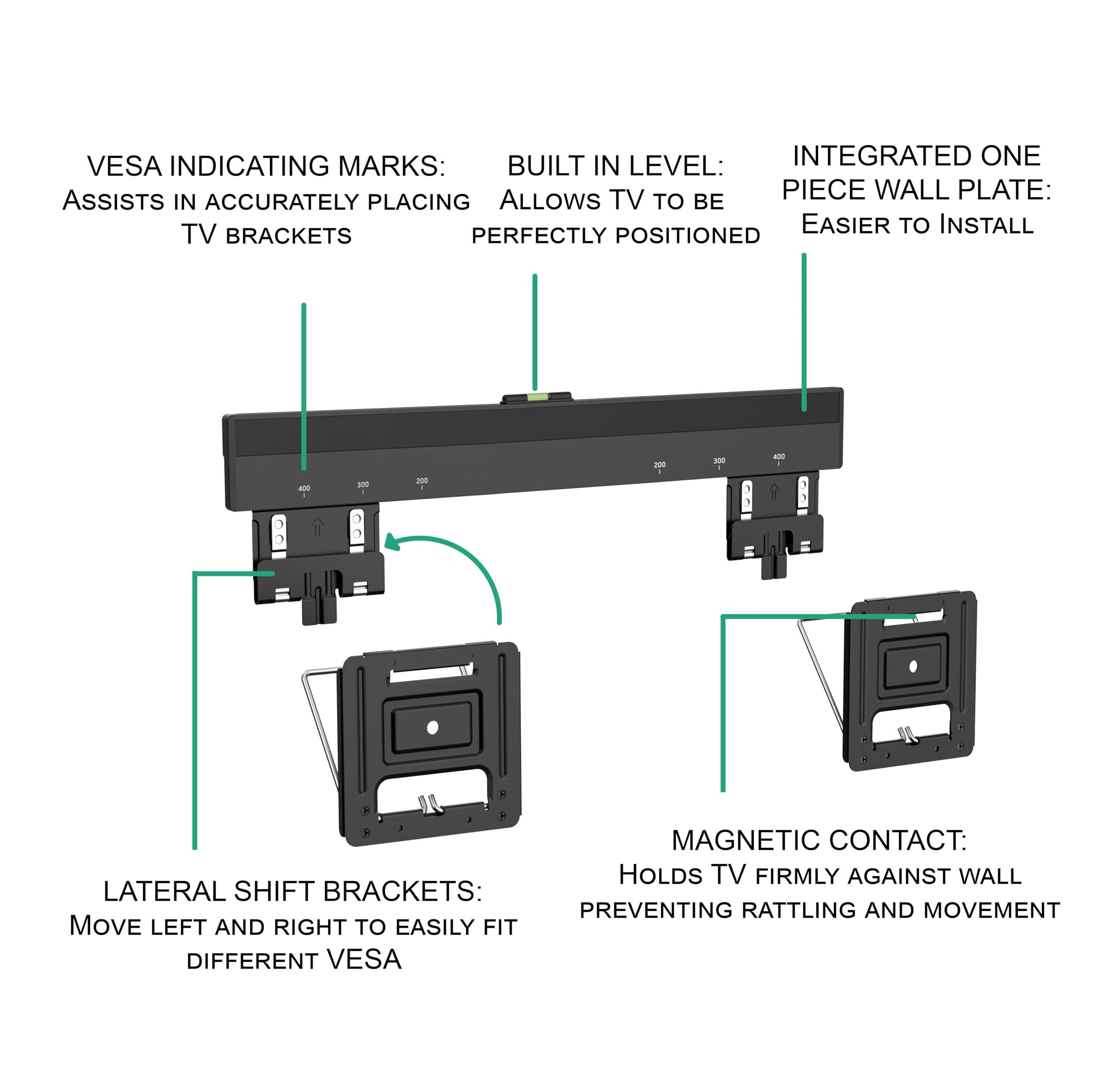 VESA INDICATING MARKS:
Assists in accurately placing TV brackets

BUILT IN LEVEL:
Allows TV to be perfectly positioned

INTEGRATED ONE PIECE WALL PLATE:
Easier to Install

400
300
200

200
300
400

LATERAL SHIFT BRACKETS:
Move left and right to easily fit different VESA

MAGNETIC CONTACT:
Holds TV firmly against wall preventing rattling and movement