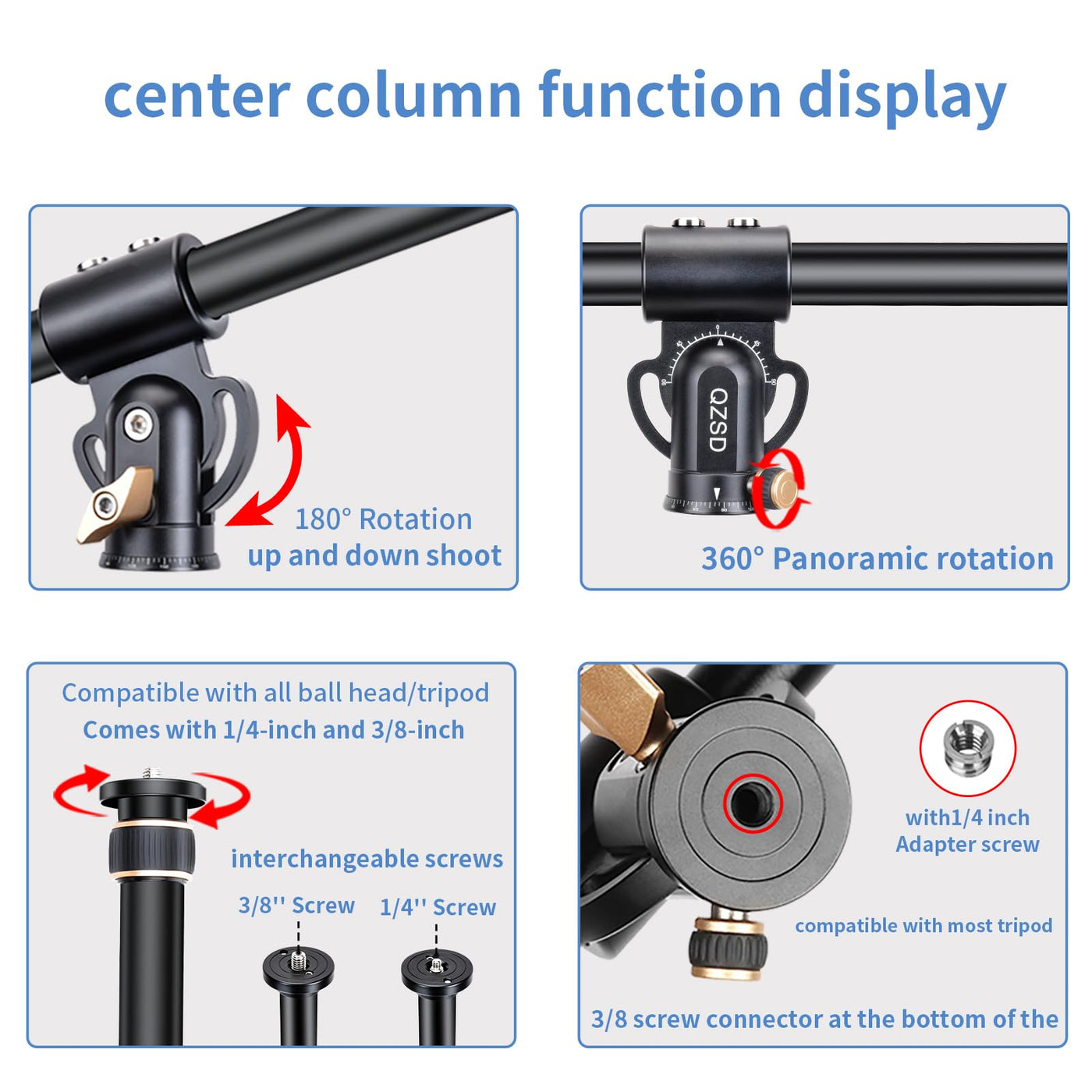 center column function display

180° Rotation
up and down shoot

QZSD

360° Panoramic rotation

Compatible with all ball head/tripod
Comes with 1/4-inch and 3/8-inch

interchangeable screws

3/8'' Screw

1/4'' Screw

with1/4 inch
Adapter screw

compatible with most tripod

3/8 screw connector at the bottom of the