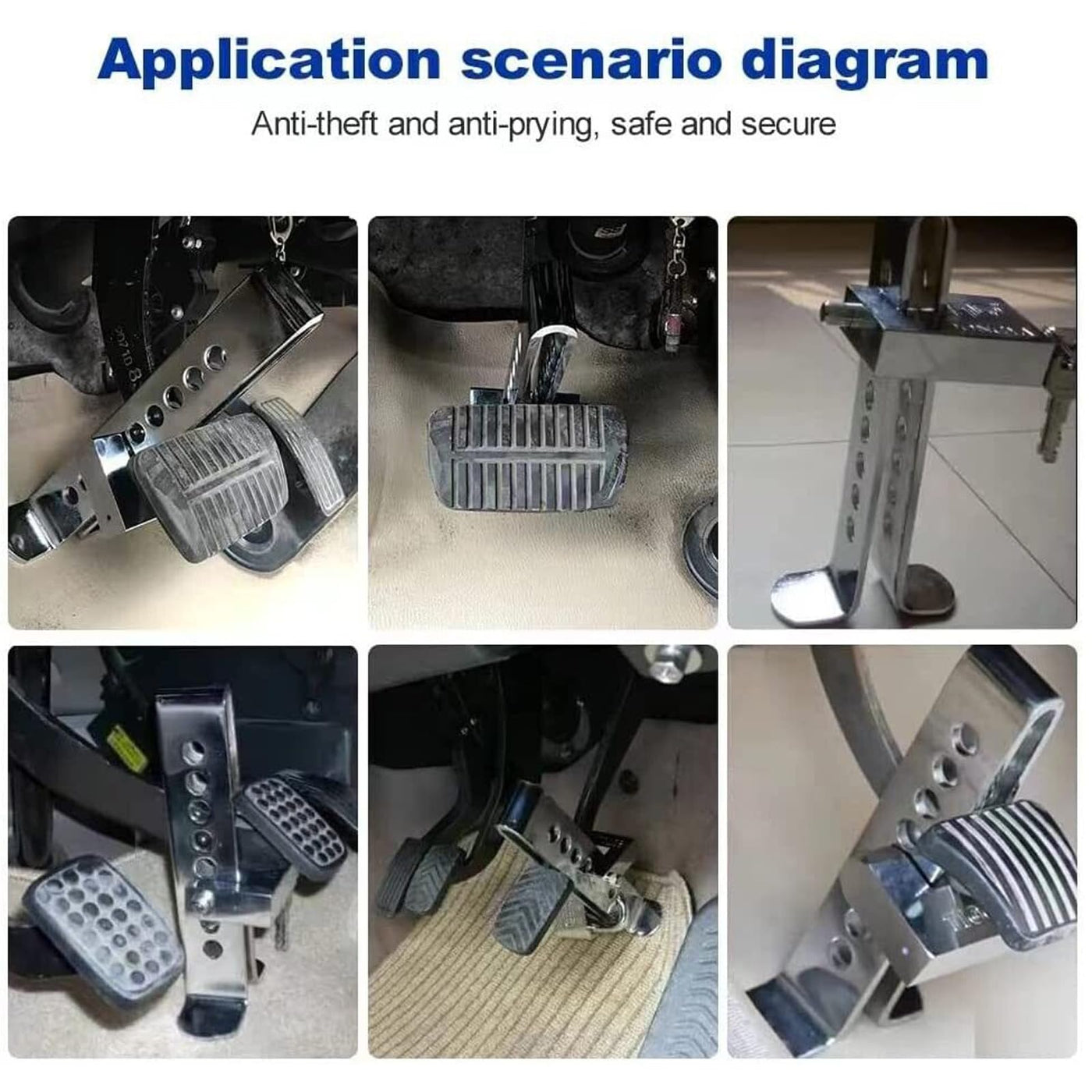 Application scenario diagram

Anti-theft and anti-prying, safe and secure