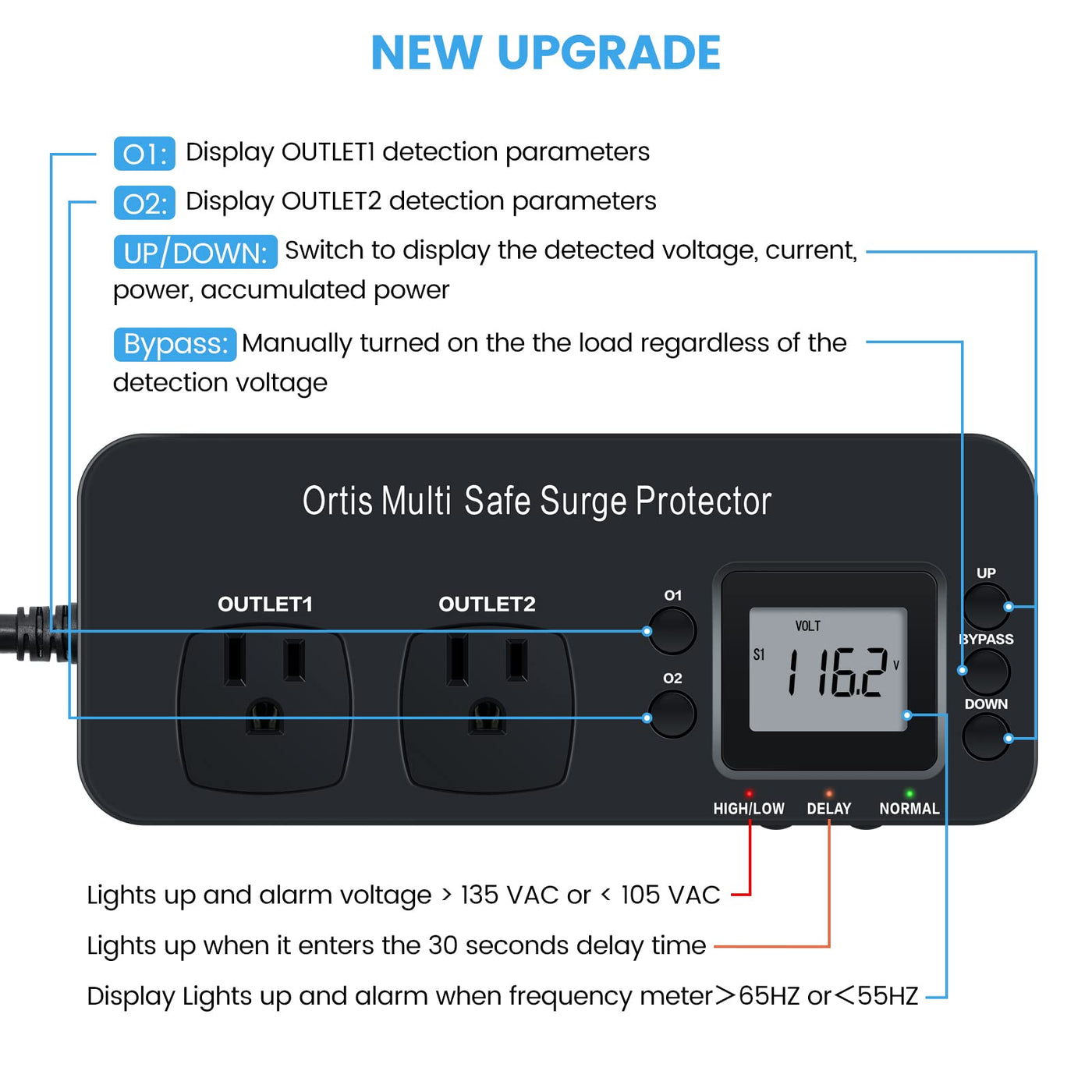 NEW UPGRADE

O1: Display OUTLET1 detection parameters

O2: Display OUTLET2 detection parameters

UP/DOWN: Switch to display the detected voltage, current, power, accumulated power

Bypass: Manually turned on the the load regardless of the detection voltage

Ortis Multi Safe Surge Protector

OUTLET1

OUTLET2

O1

O2

VOLT

S1

116.2 V

UP

BYPASS

DOWN

HIGH/LOW

DELAY

NORMAL

Lights up and alarm voltage > 135 VAC or < 105 VAC

Lights up when it enters the 30 seconds delay time

Display Lights up and alarm when frequency meter>65HZ or<55HZ