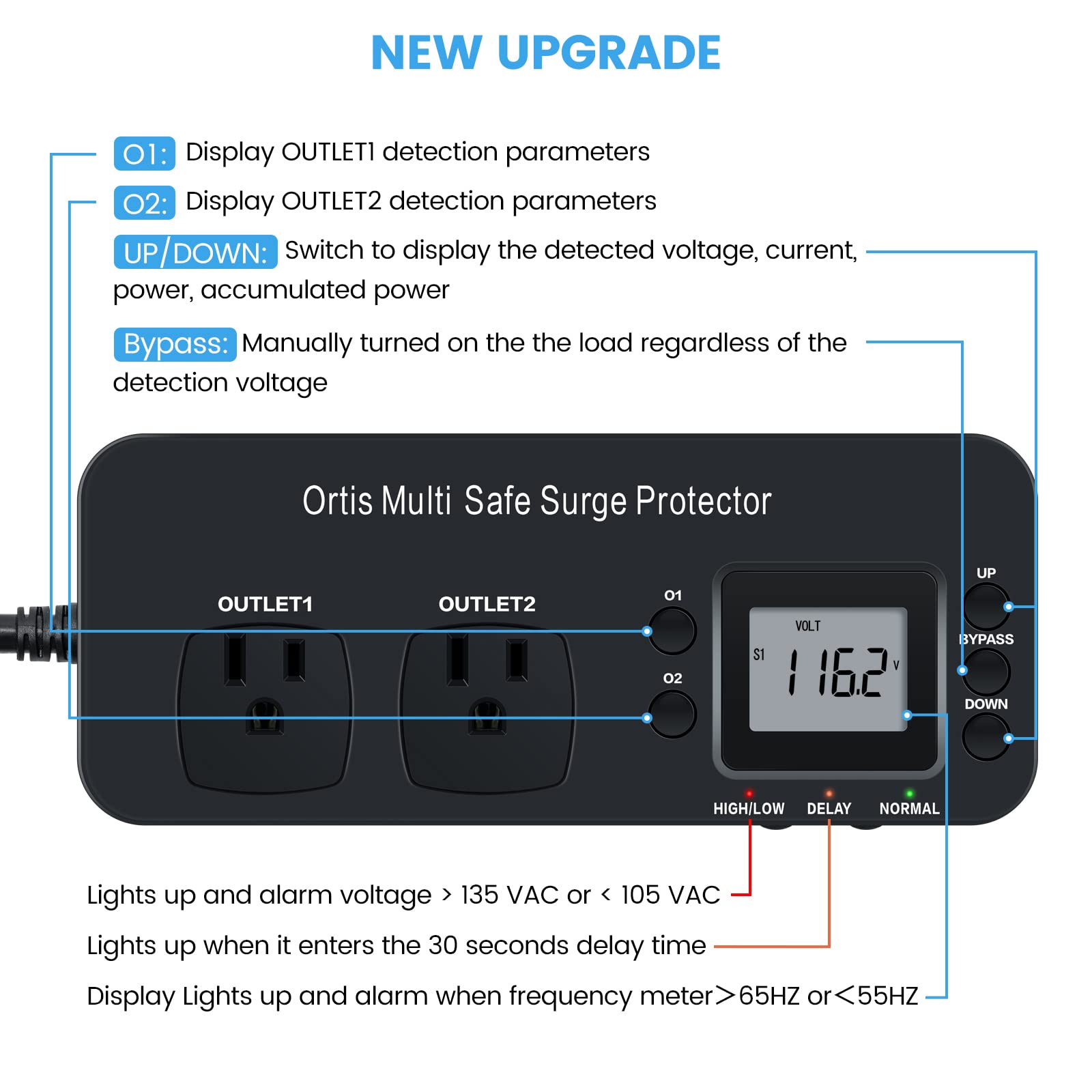 NEW UPGRADE

O1: Display OUTLET1 detection parameters

O2: Display OUTLET2 detection parameters

UP/DOWN: Switch to display the detected voltage, current, power, accumulated power

Bypass: Manually turned on the the load regardless of the detection voltage

Ortis Multi Safe Surge Protector

OUTLET1

OUTLET2

O1

O2

VOLT

S1

116.2 V

UP

BYPASS

DOWN

HIGH/LOW

DELAY

NORMAL

Lights up and alarm voltage > 135 VAC or < 105 VAC

Lights up when it enters the 30 seconds delay time

Display Lights up and alarm when frequency meter>65HZ or<55HZ