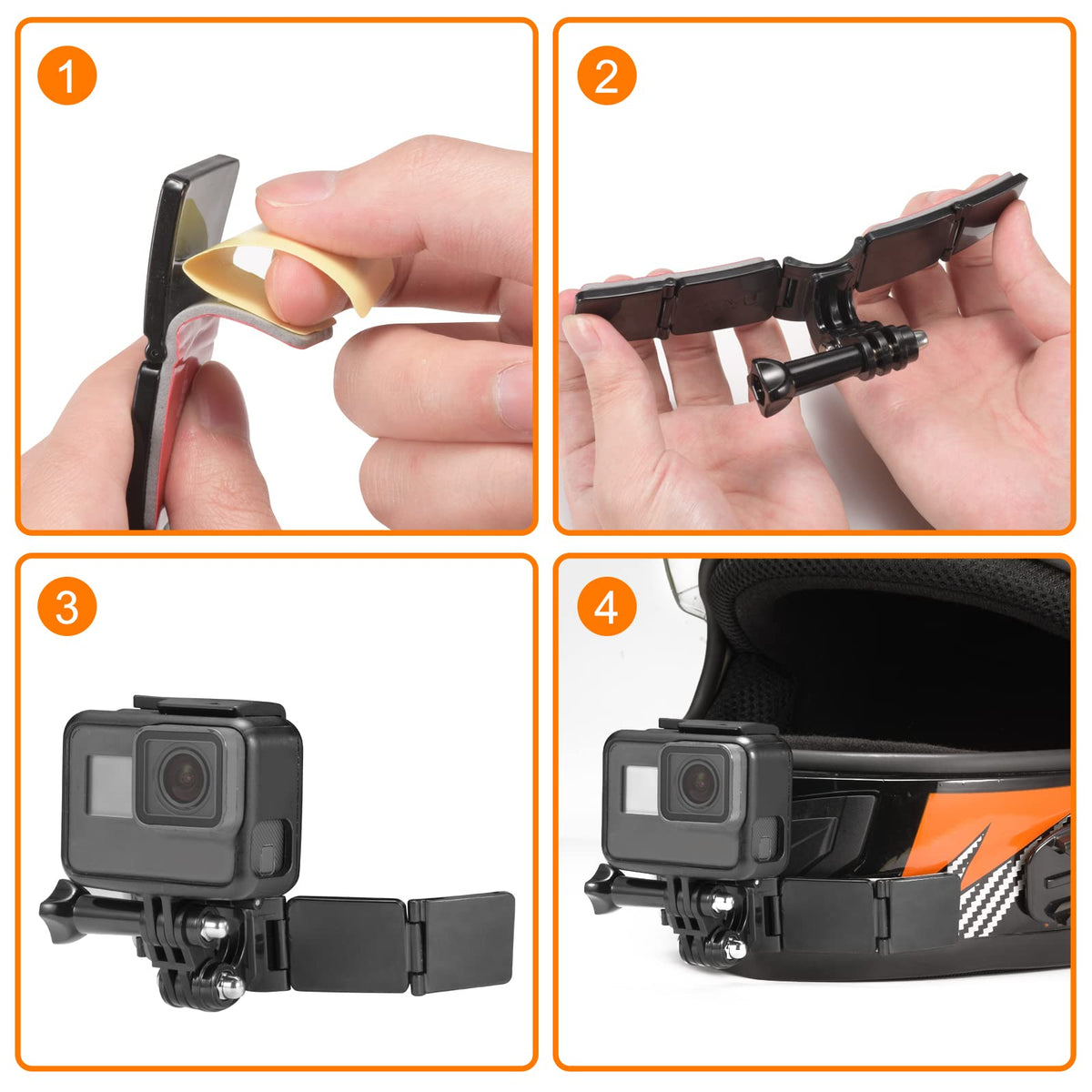 1

2

3

4