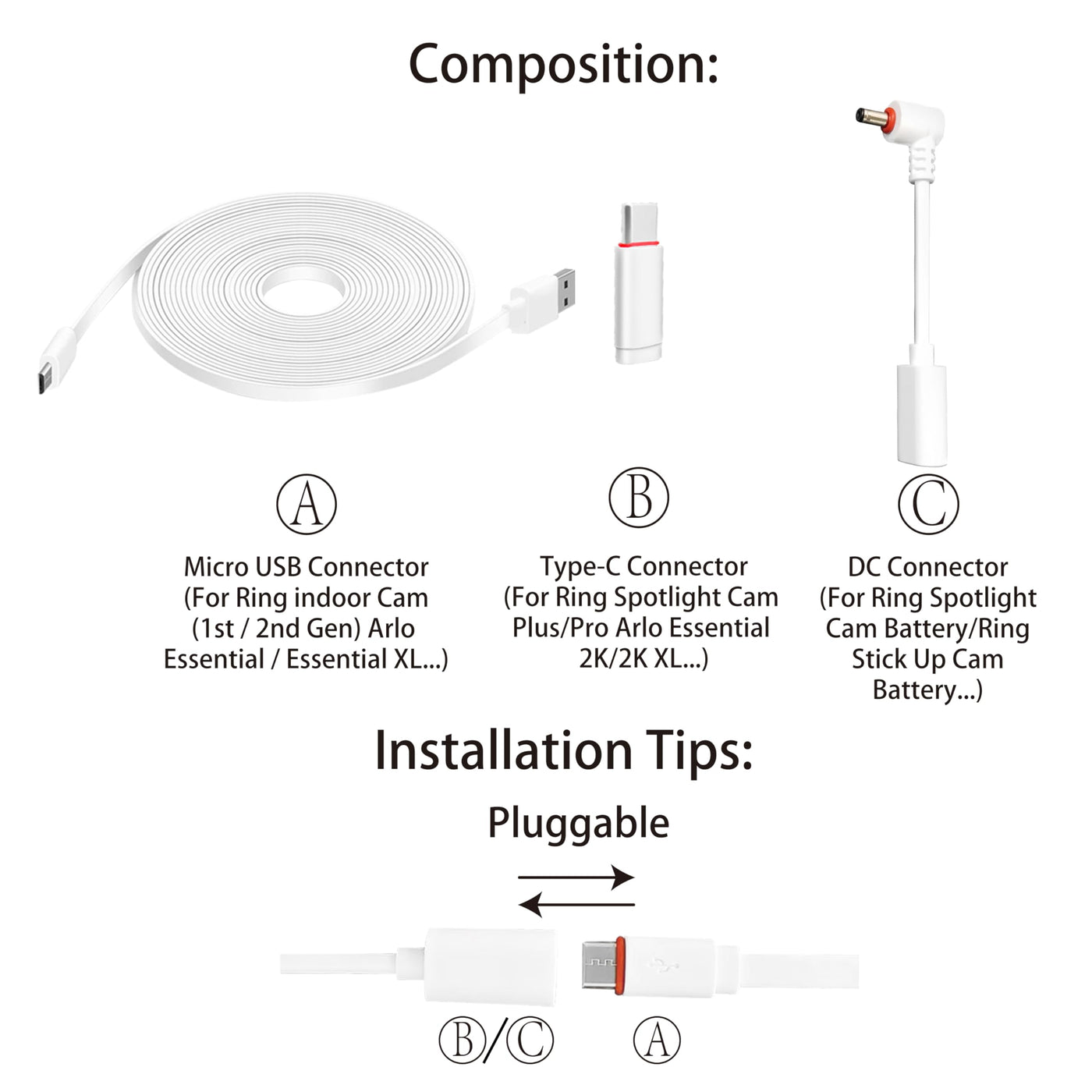 Composition:

Ⓐ

Micro USB Connector (For Ring indoor Cam (1st / 2nd Gen) Arlo Essential / Essential XL...)

Ⓑ

Type-C Connector (For Ring Spotlight Cam Plus/Pro Arlo Essential 2K/2K XL...)

Ⓒ

DC Connector (For Ring Spotlight Cam Battery/Ring Stick Up Cam Battery...)

Installation Tips:

Pluggable

Ⓑ/Ⓒ Ⓐ