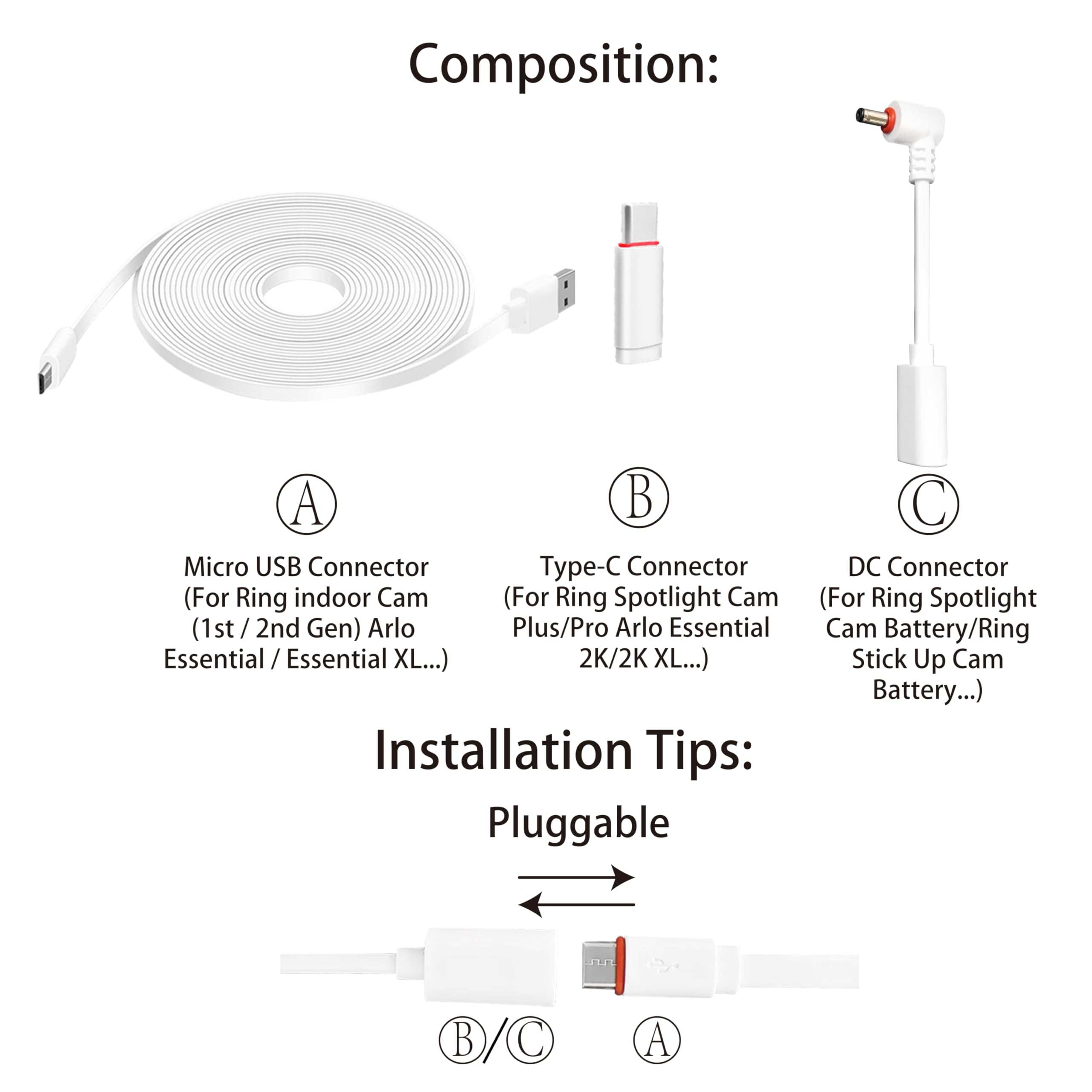 Composition:

Ⓐ
Micro USB Connector (For Ring indoor Cam (1st / 2nd Gen) Arlo Essential / Essential XL...)

Ⓑ
Type-C Connector (For Ring Spotlight Cam Plus/Pro Arlo Essential 2K/2K XL...)

Ⓒ
DC Connector (For Ring Spotlight Cam Battery/Ring Stick Up Cam Battery...)

Installation Tips:

Pluggable

Ⓑ/Ⓒ Ⓐ