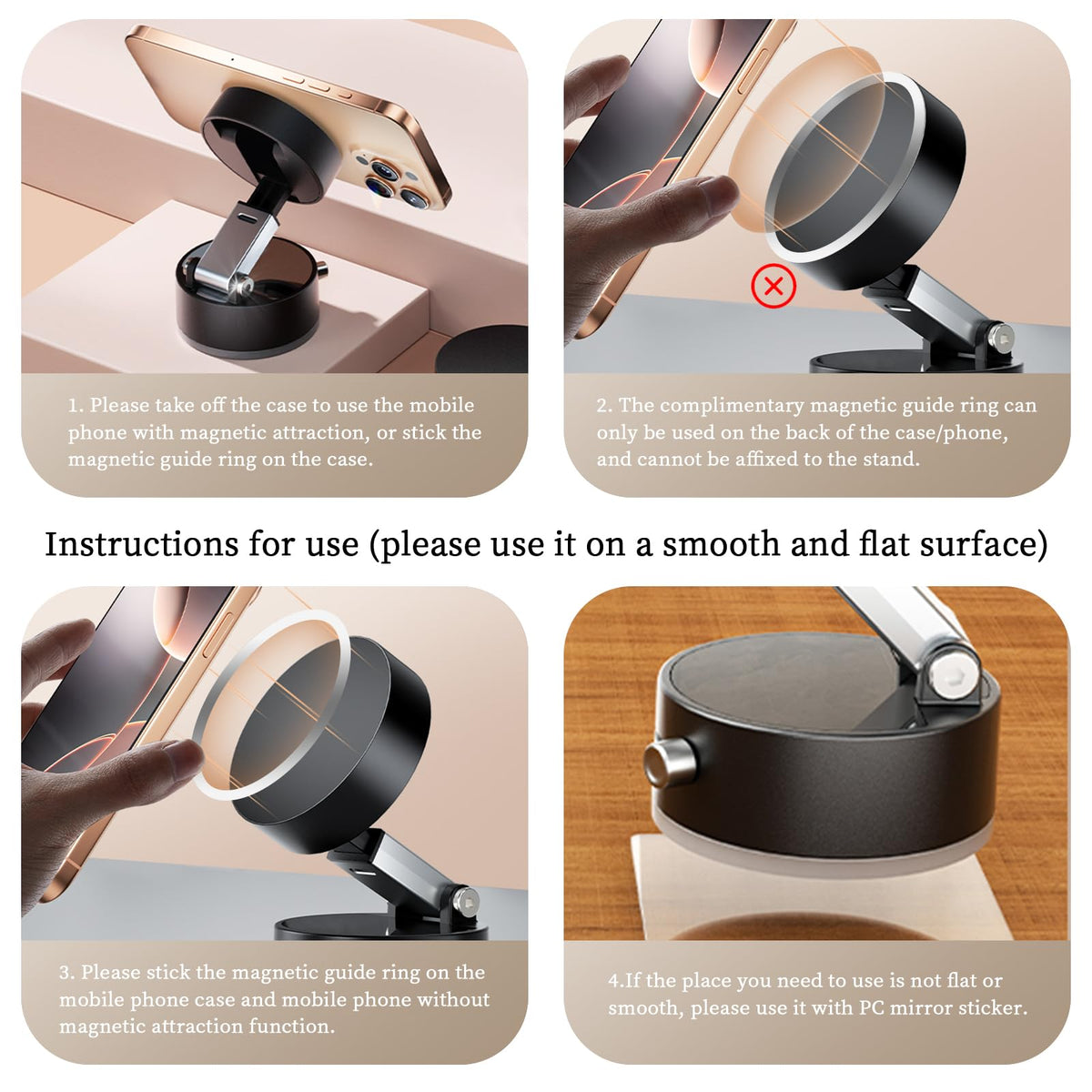 1. Please take off the case to use the mobile phone with magnetic attraction, or stick the magnetic guide ring on the case.

2. The complimentary magnetic guide ring can only be used on the back of the case/phone, and cannot be affixed to the stand.

Instructions for use (please use it on a smooth and flat surface)

3. Please stick the magnetic guide ring on the mobile phone case and mobile phone without magnetic attraction function.

4.If the place you need to use is not flat or smooth, please use it with PC mirror sticker.