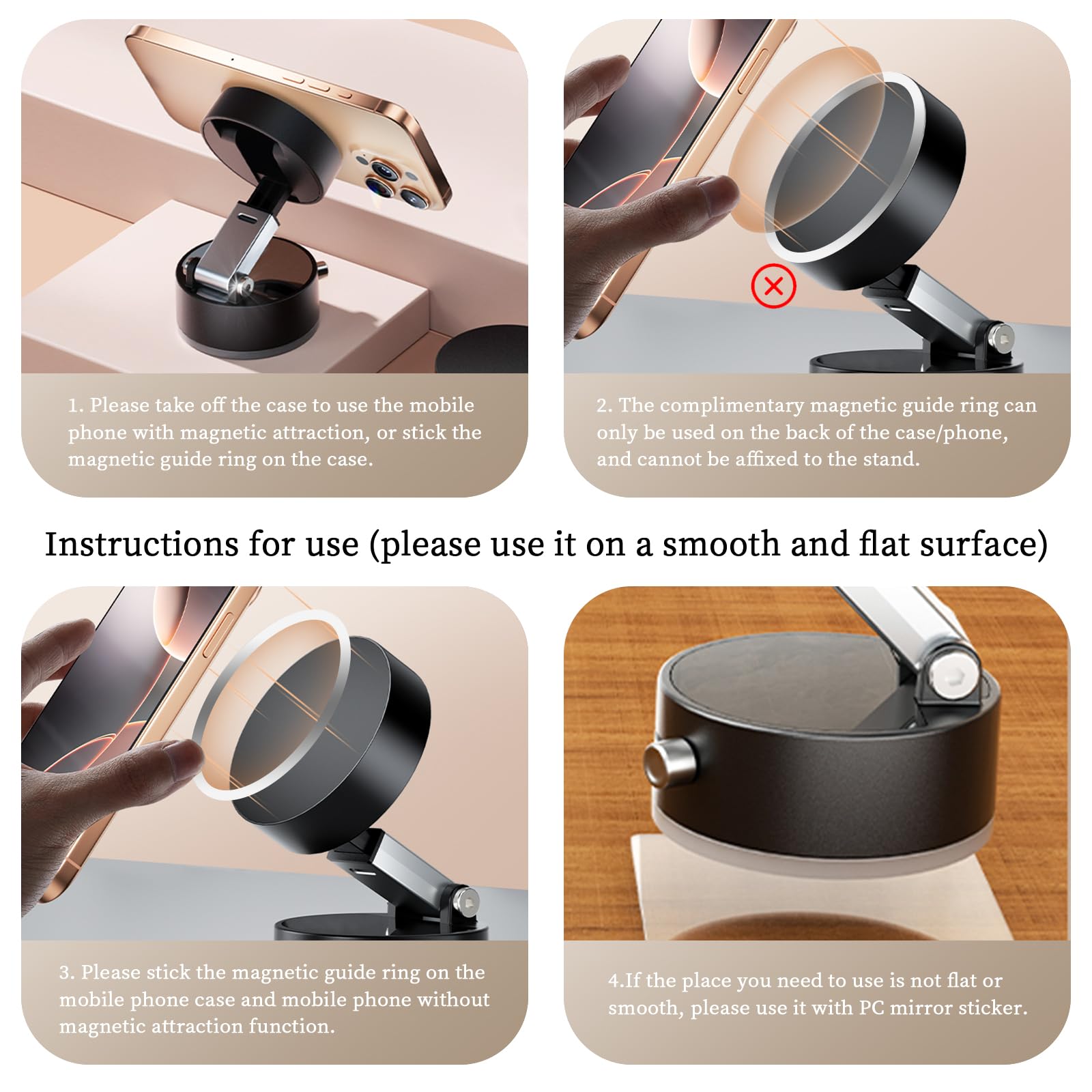 1. Please take off the case to use the mobile phone with magnetic attraction, or stick the magnetic guide ring on the case.

2. The complimentary magnetic guide ring can only be used on the back of the case/phone, and cannot be affixed to the stand.

Instructions for use (please use it on a smooth and flat surface)

3. Please stick the magnetic guide ring on the mobile phone case and mobile phone without magnetic attraction function.

4.If the place you need to use is not flat or smooth, please use it with PC mirror sticker.