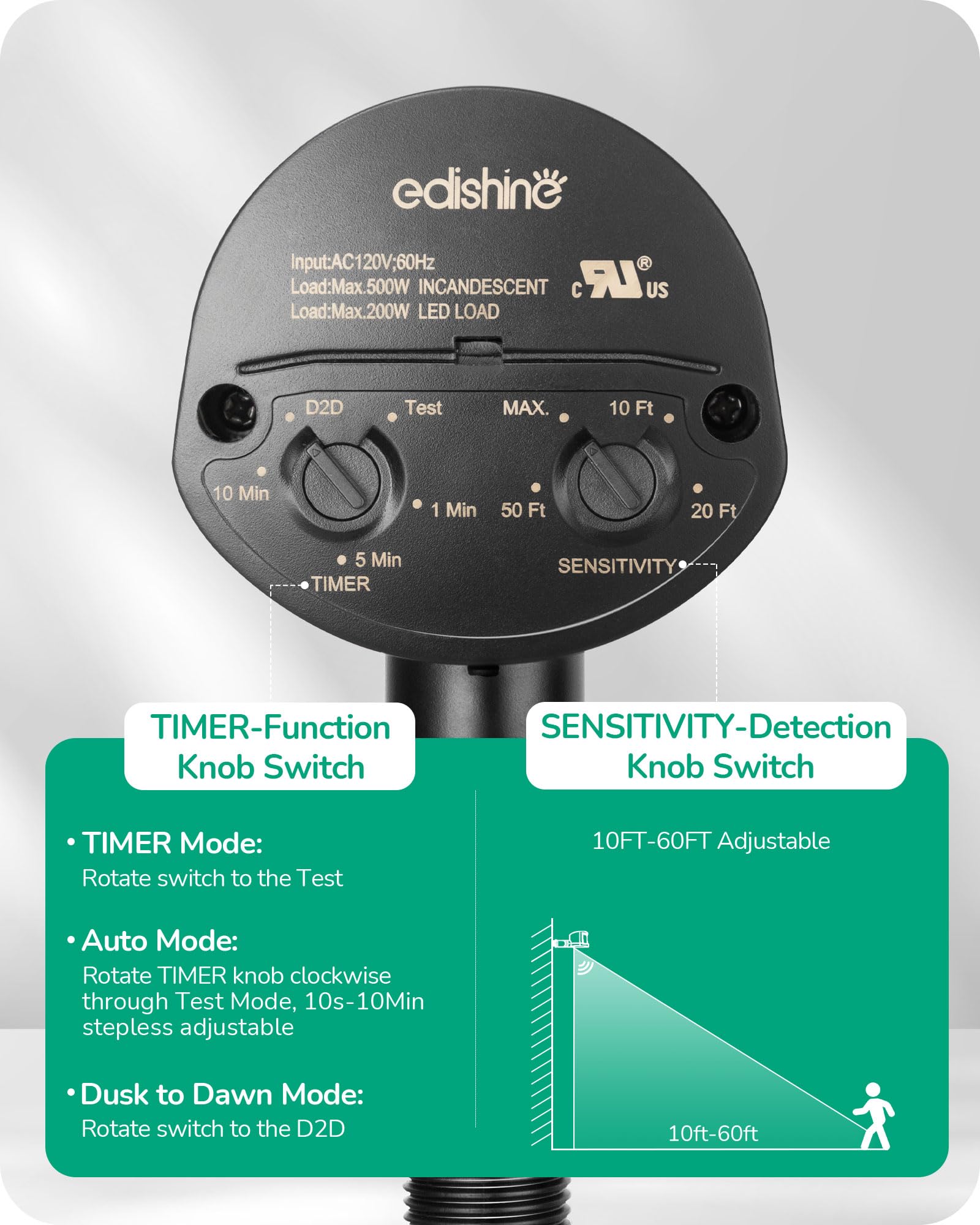 edishine

Input:AC120V;60Hz
Load:Max.500W INCANDESCENT
Load:Max.200W LED LOAD

c UL US ®

D2D
Test
10 Min
1 Min
5 Min
TIMER

MAX.
10 Ft
50 Ft
20 Ft
SENSITIVITY

TIMER-Function Knob Switch

• TIMER Mode:
Rotate switch to the Test

• Auto Mode:
Rotate TIMER knob clockwise through Test Mode, 10s-10Min stepless adjustable

• Dusk to Dawn Mode:
Rotate switch to the D2D

SENSITIVITY-Detection Knob Switch

10FT-60FT Adjustable

10ft-60ft