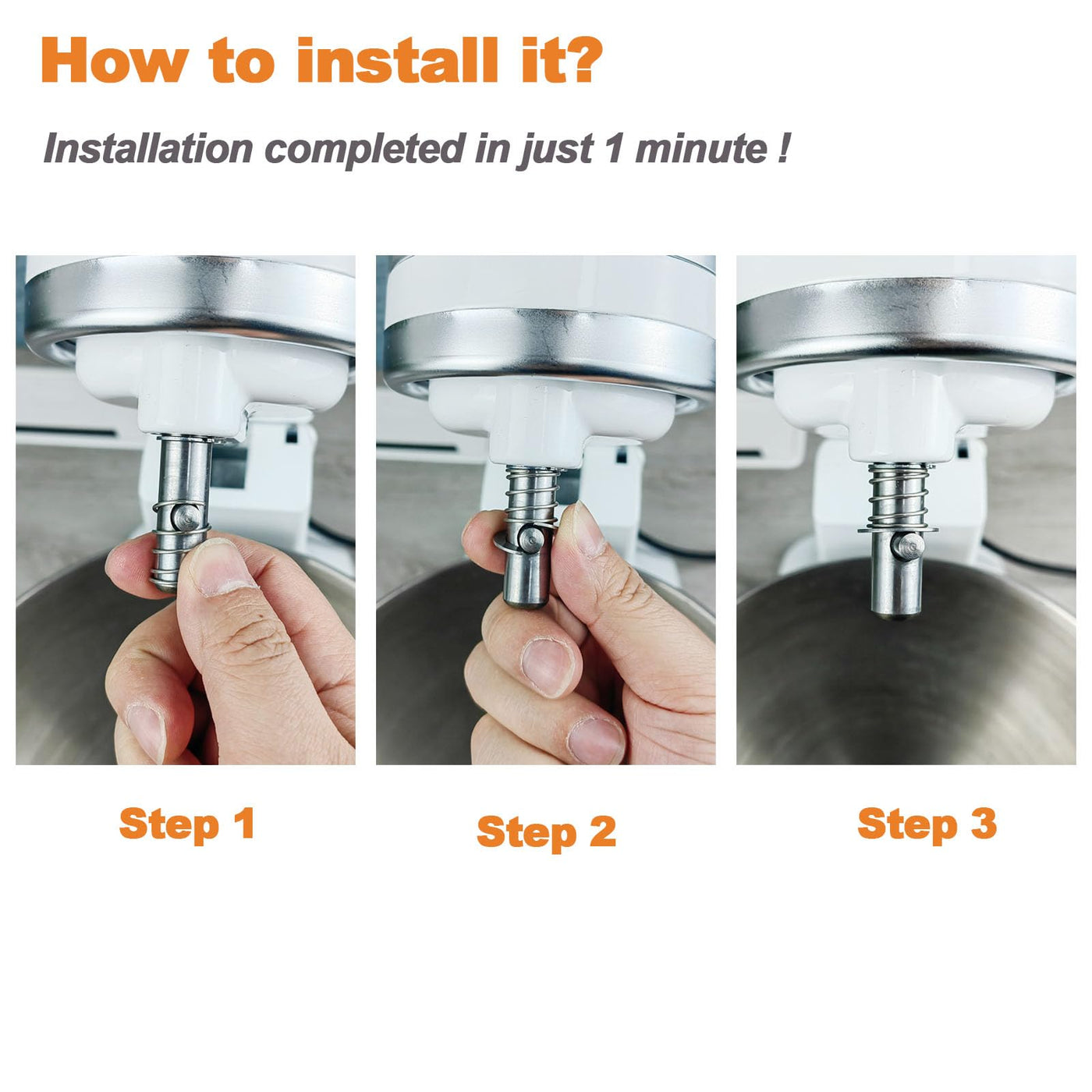 How to install it?

Installation completed in just 1 minute !

Step 1

Step 2

Step 3