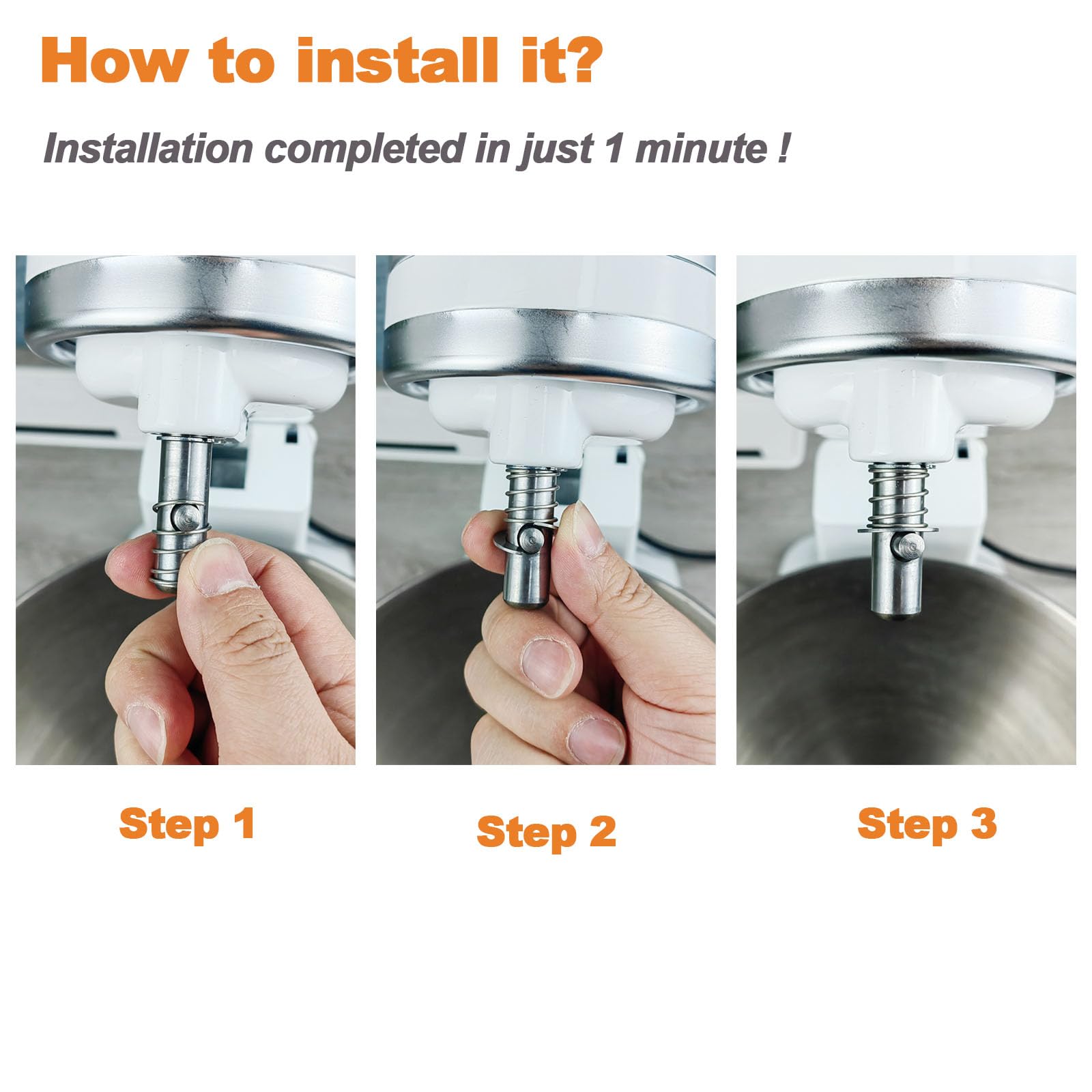 How to install it?

Installation completed in just 1 minute !

Step 1

Step 2

Step 3