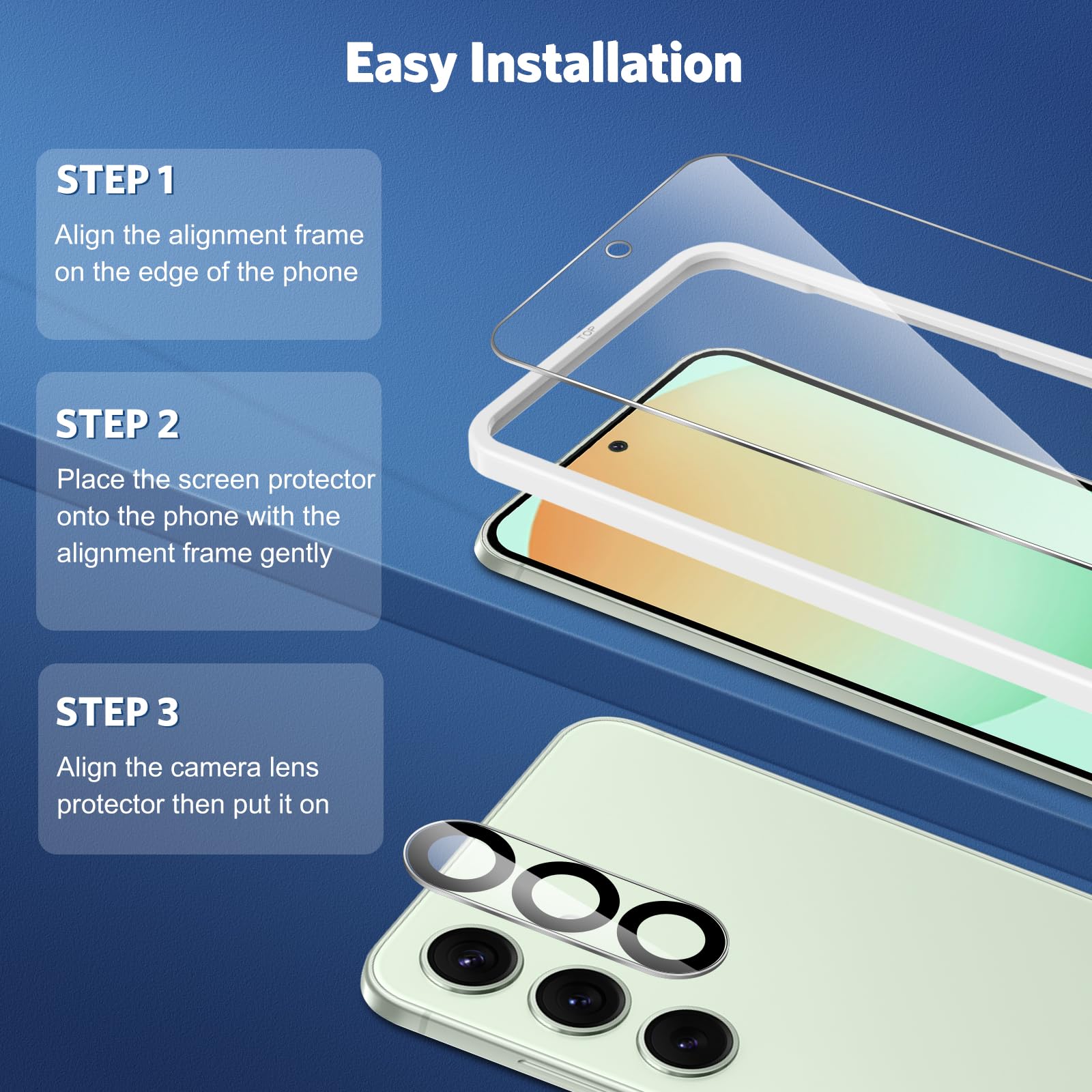 Easy Installation

STEP 1

Align the alignment frame on the edge of the phone

STEP 2

Place the screen protector onto the phone with the alignment frame gently

STEP 3

Align the camera lens protector then put it on

TOP