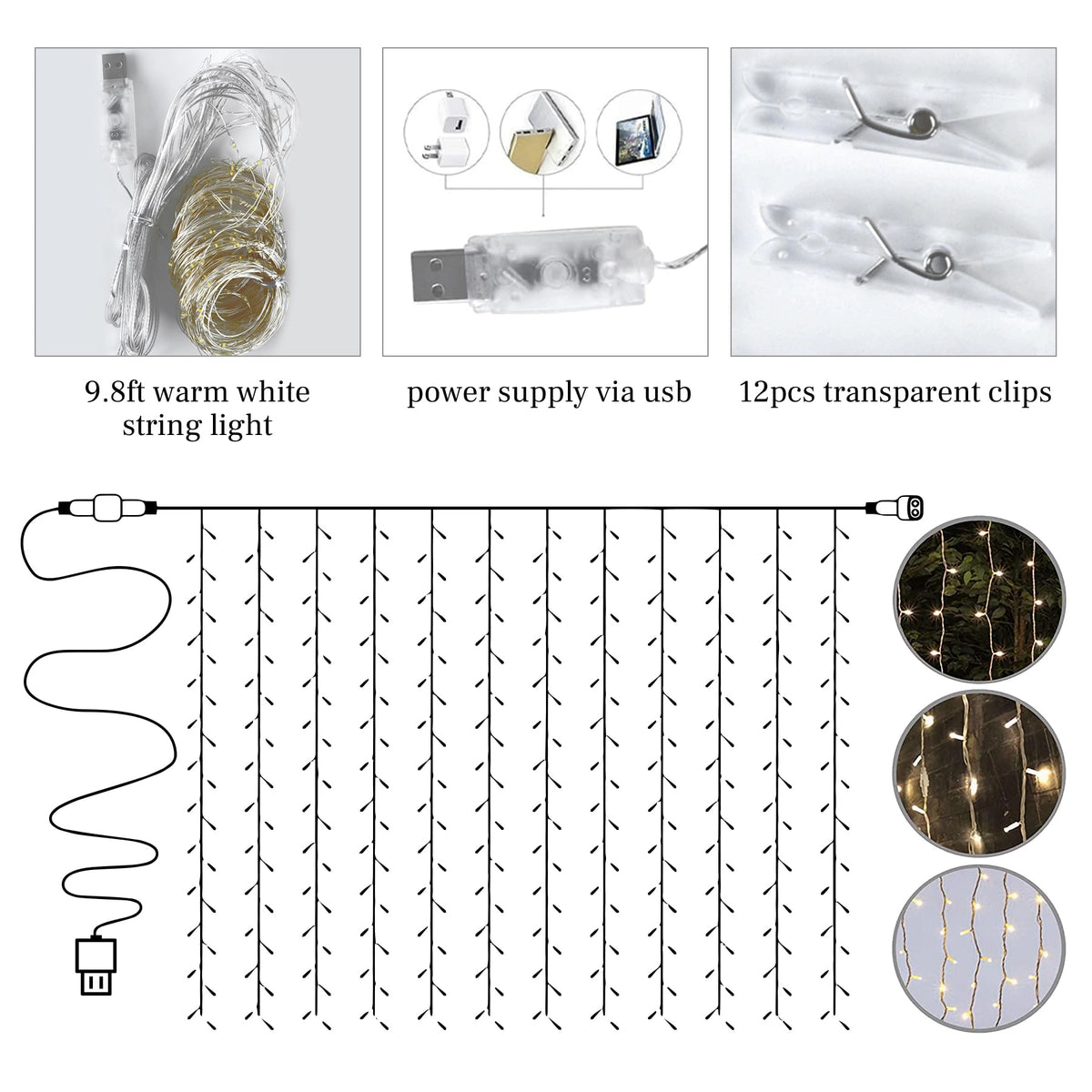 9.8ft warm white string light

power supply via usb

12pcs transparent clips